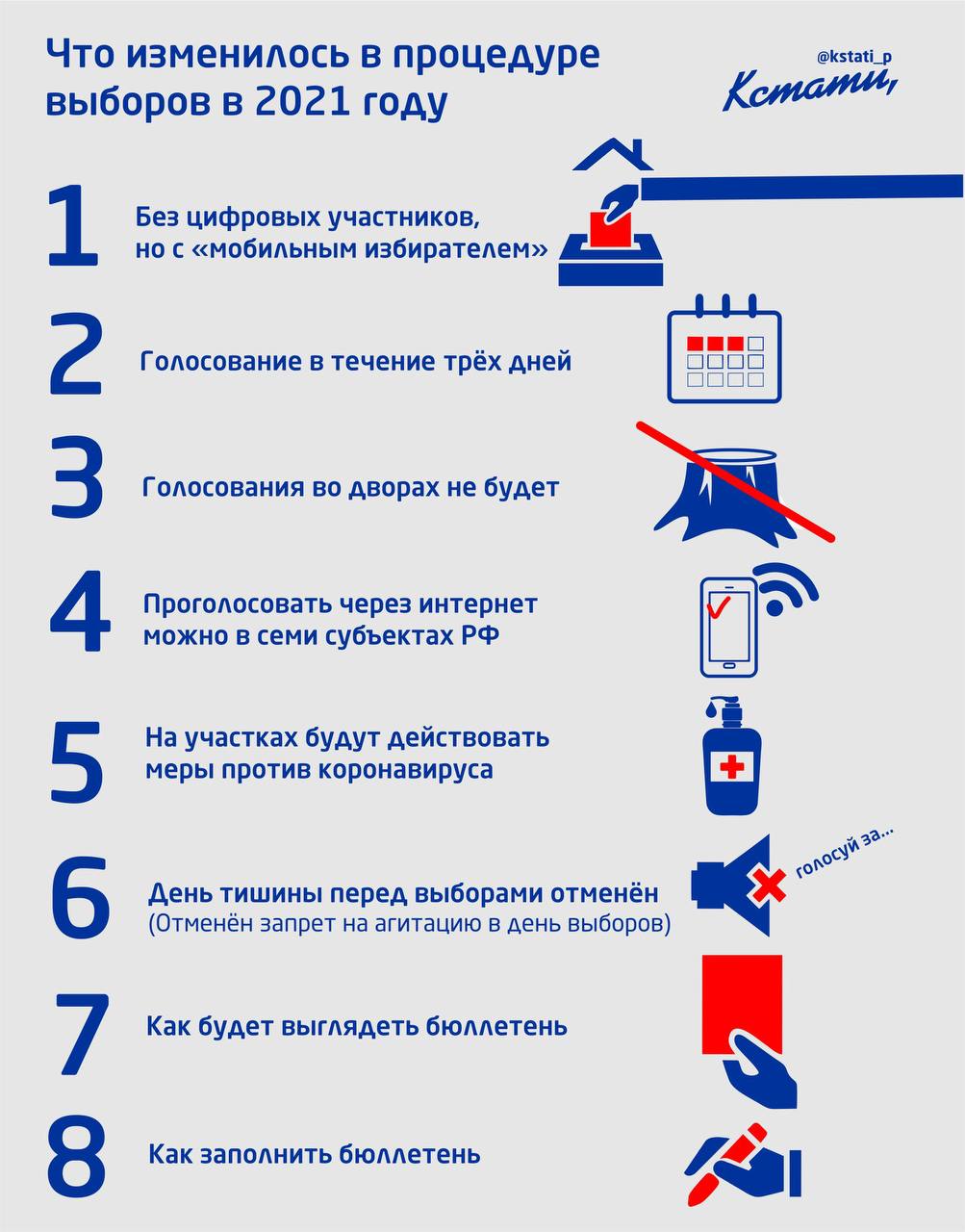 Что изменилось в процедуре выборов в 2021 году

@kstati_p
Кстати,

1 Без цифровых участников, но с «мобильным избирателем»

2 Голосование в течение трёх дней

3 Голосования во дворах не будет

4 Проголосовать через интернет можно в семи субъектах РФ

5 На участках будут действовать меры против коронавируса

6 День тишины перед выборами отменён
(Отменён запрет на агитацию в день выборов)

голосуй за...

7 Как будет выглядеть бюллетень

8 Как заполнить бюллетень