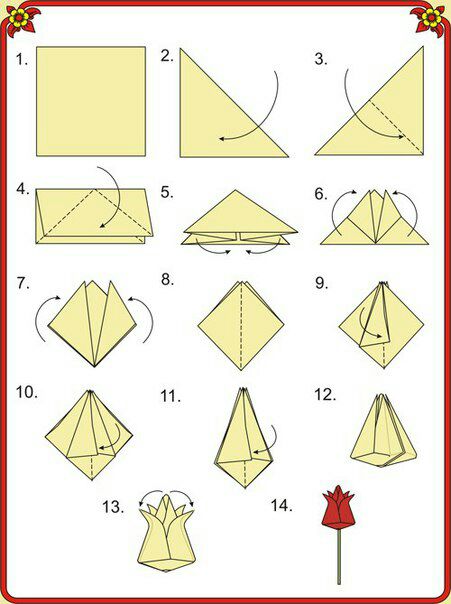 1.
2.
3.
4.
5.
6.
7.
8.
9.
10.
11.
12.
13.
14.