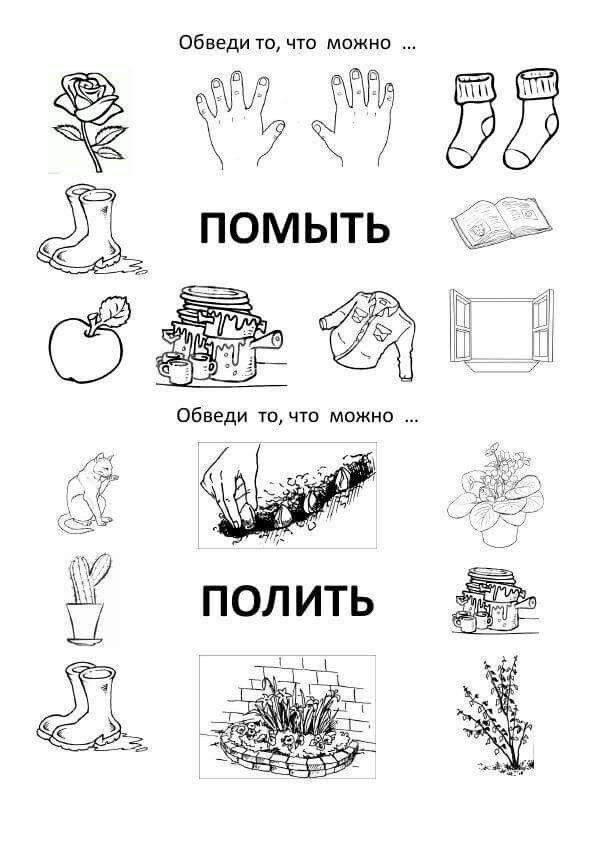 Обведи то, что можно ...

ПОМЫТЬ

Обведи то, что можно ...

ПОЛИТЬ