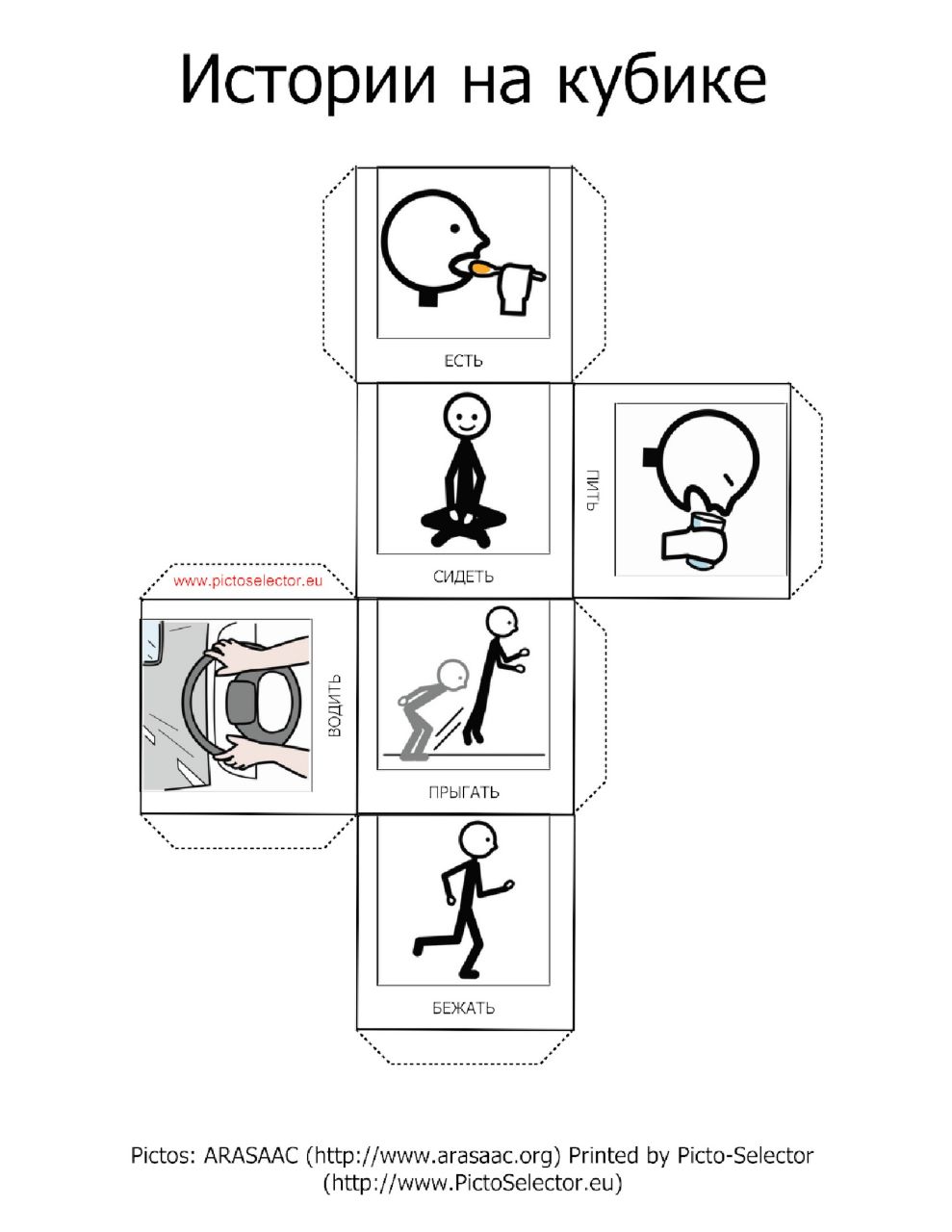 Истории на кубике

ЕСТЬ

СИДЕТЬ

ПИТЬ

www.pictoselector.eu

ВОДИТЬ

ПРЫГАТЬ

БЕЖАТЬ

Pictos: ARASAAC (http://www.arasaac.org) Printed by Picto-Selector (http://www.PictoSelector.eu)