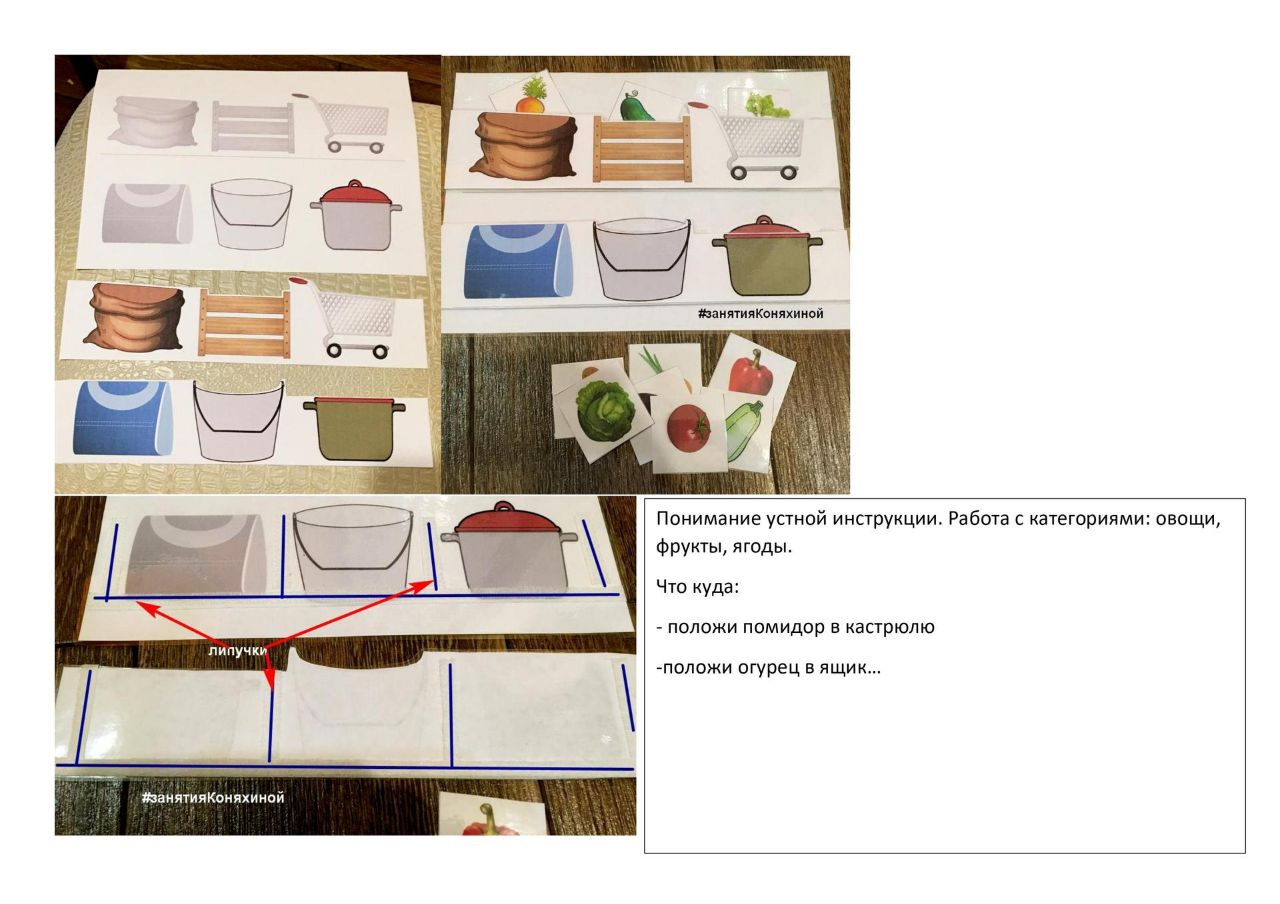 #занятияКоняхиной

липучки

#занятияКоняхиной

Понимание устной инструкции. Работа с категориями: овощи, фрукты, ягоды.

Что куда:

- положи помидор в кастрюлю

-положи огурец в ящик…