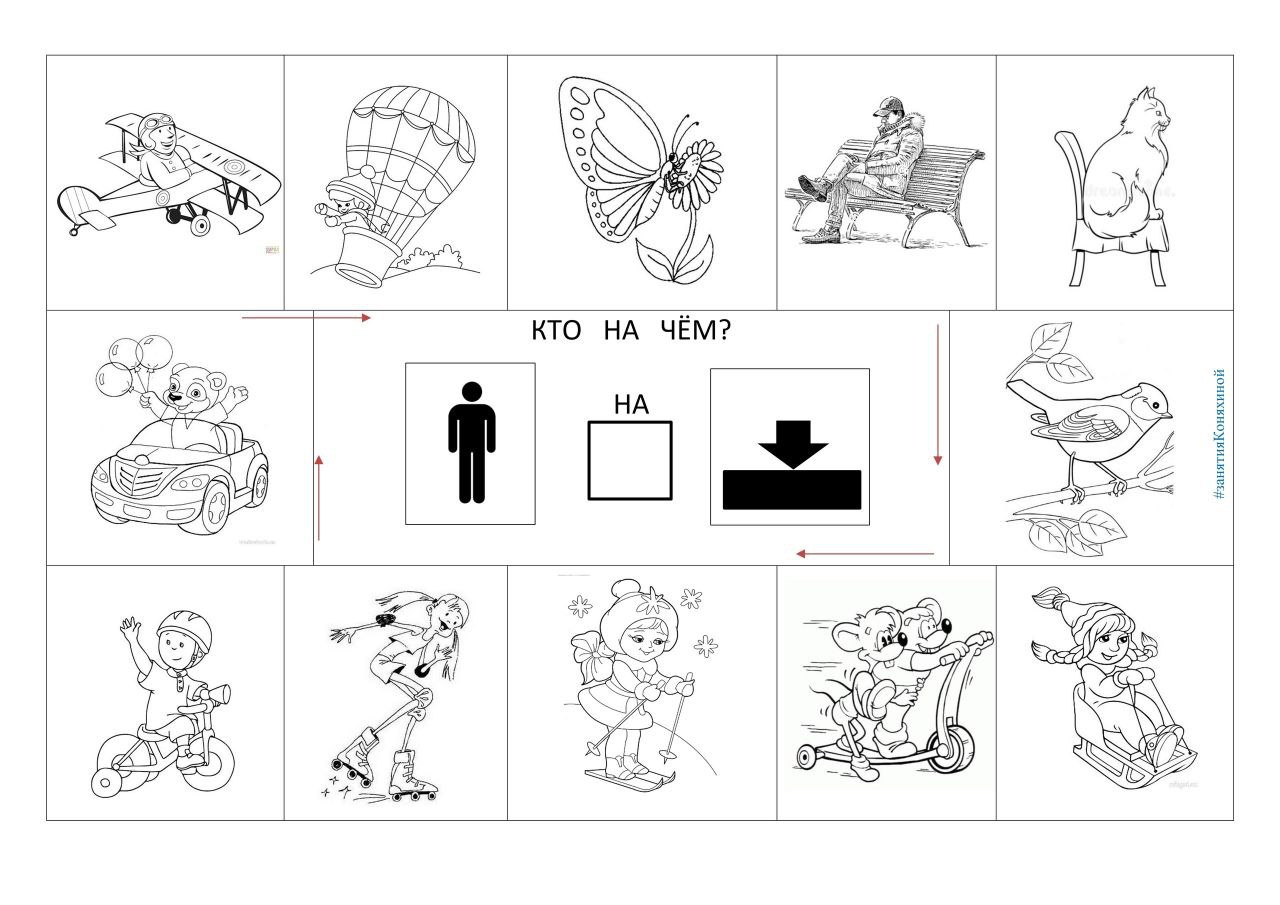 КТО НА ЧЁМ?

НА

#занятияКоняхиной