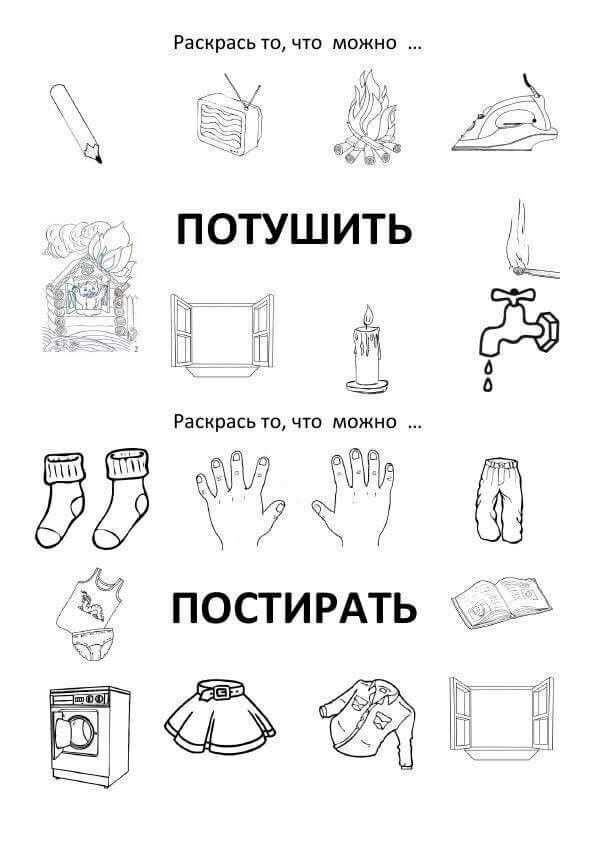 Раскрась то, что можно ...

ПОТУШИТЬ

Раскрась то, что можно ...

ПОСТИРАТЬ