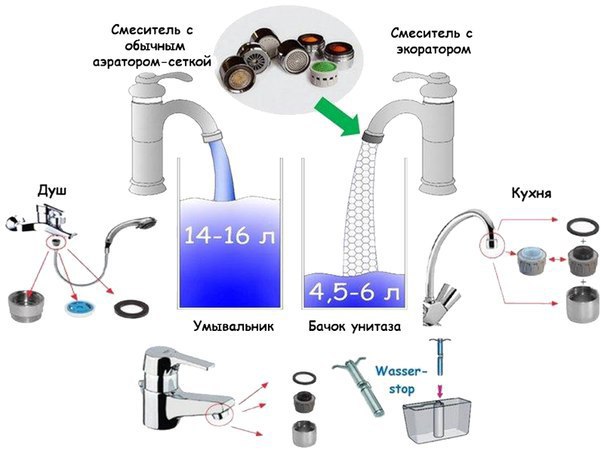 Смеситель с обычным аэратором-сеткой

Смеситель с экоратором

Душ

Кухня

14-16 л

4,5-6 л

Умывальник

Бачок унитаза

Wasser-stop