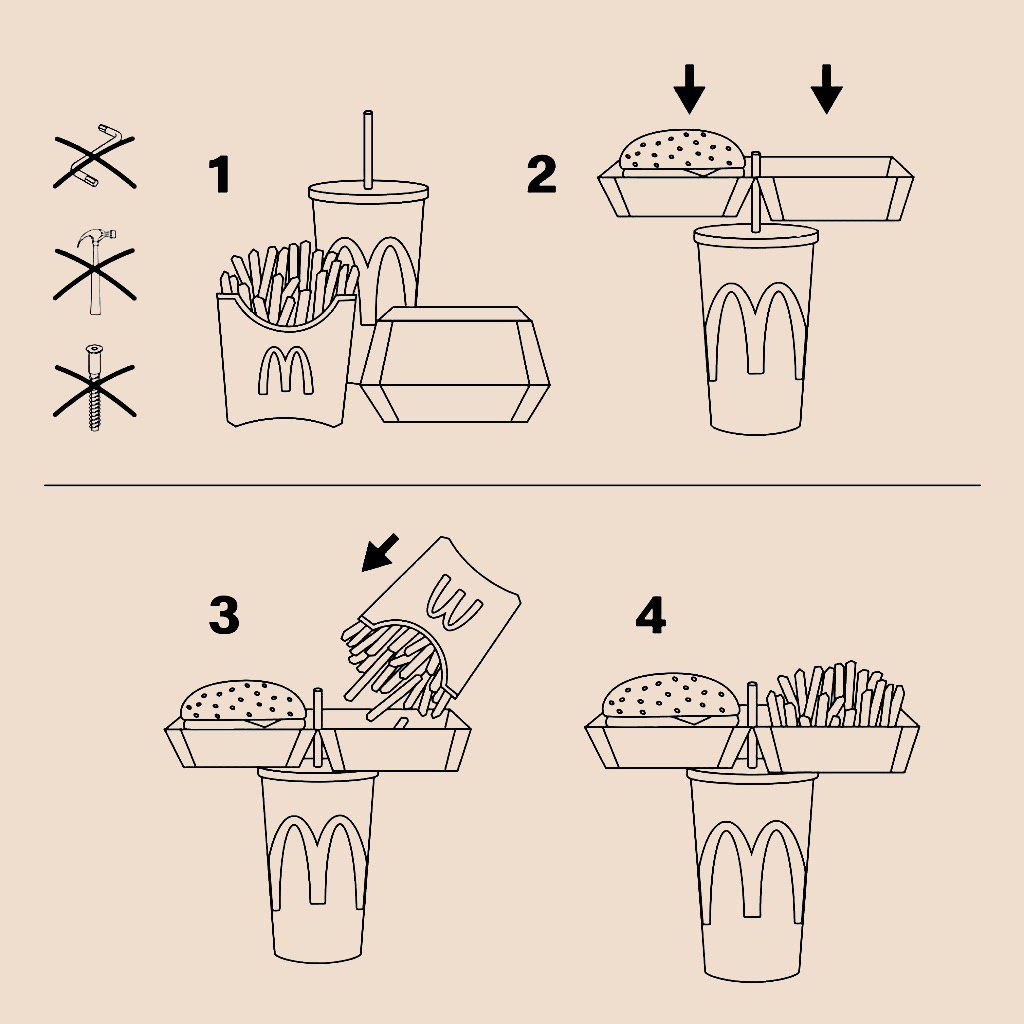 1

2

3

4