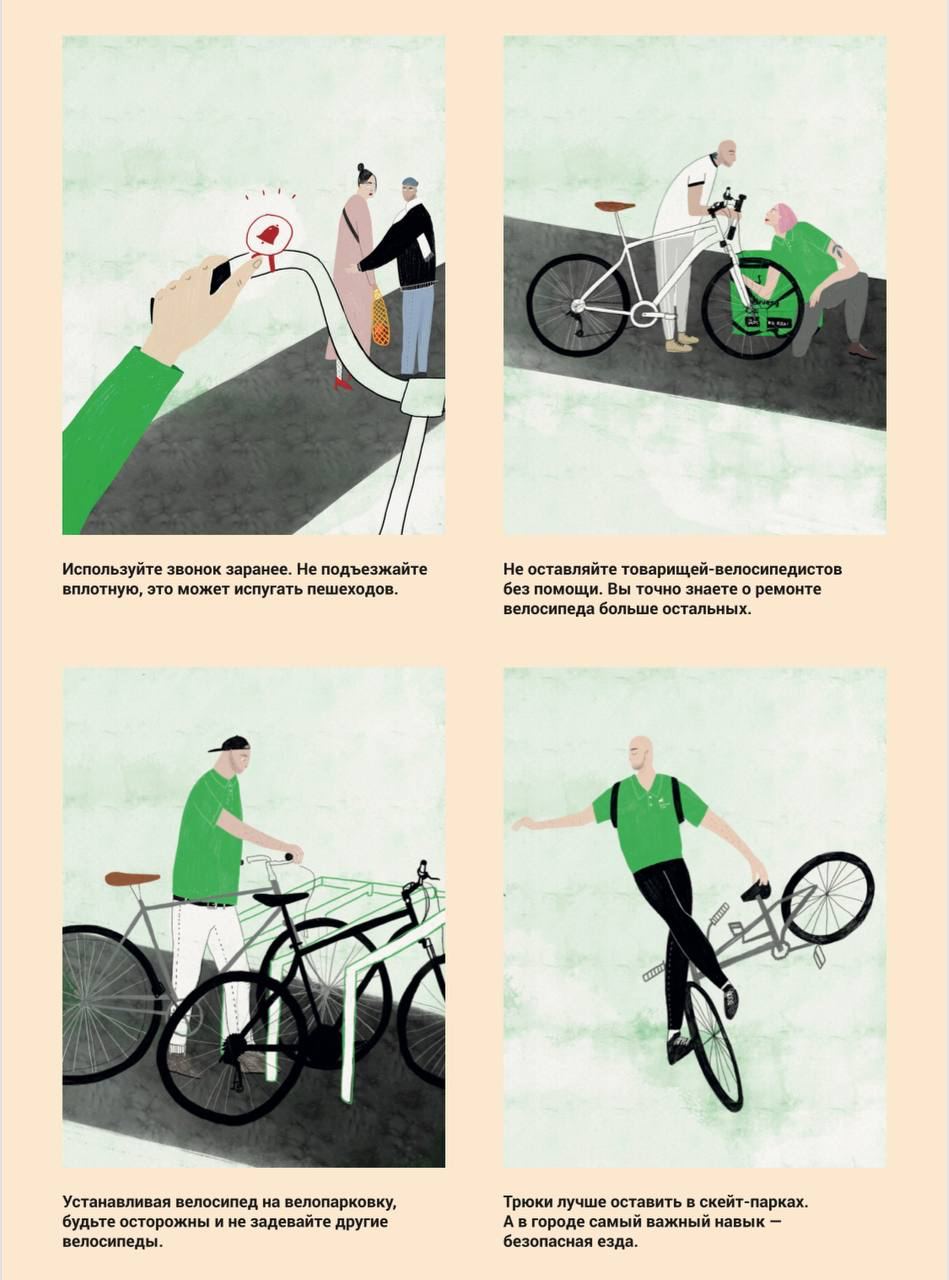 Используйте звонок заранее. Не подъезжайте вплотную, это может испугать пешеходов.

Не оставляйте товарищей-велосипедистов без помощи. Вы точно знаете о ремонте велосипеда больше остальных.

Устанавливая велосипед на велопарковку, будьте осторожны и не задевайте другие велосипеды.

Трюки лучше оставить в скейт-парках. А в городе самый важный навык — безопасная езда.