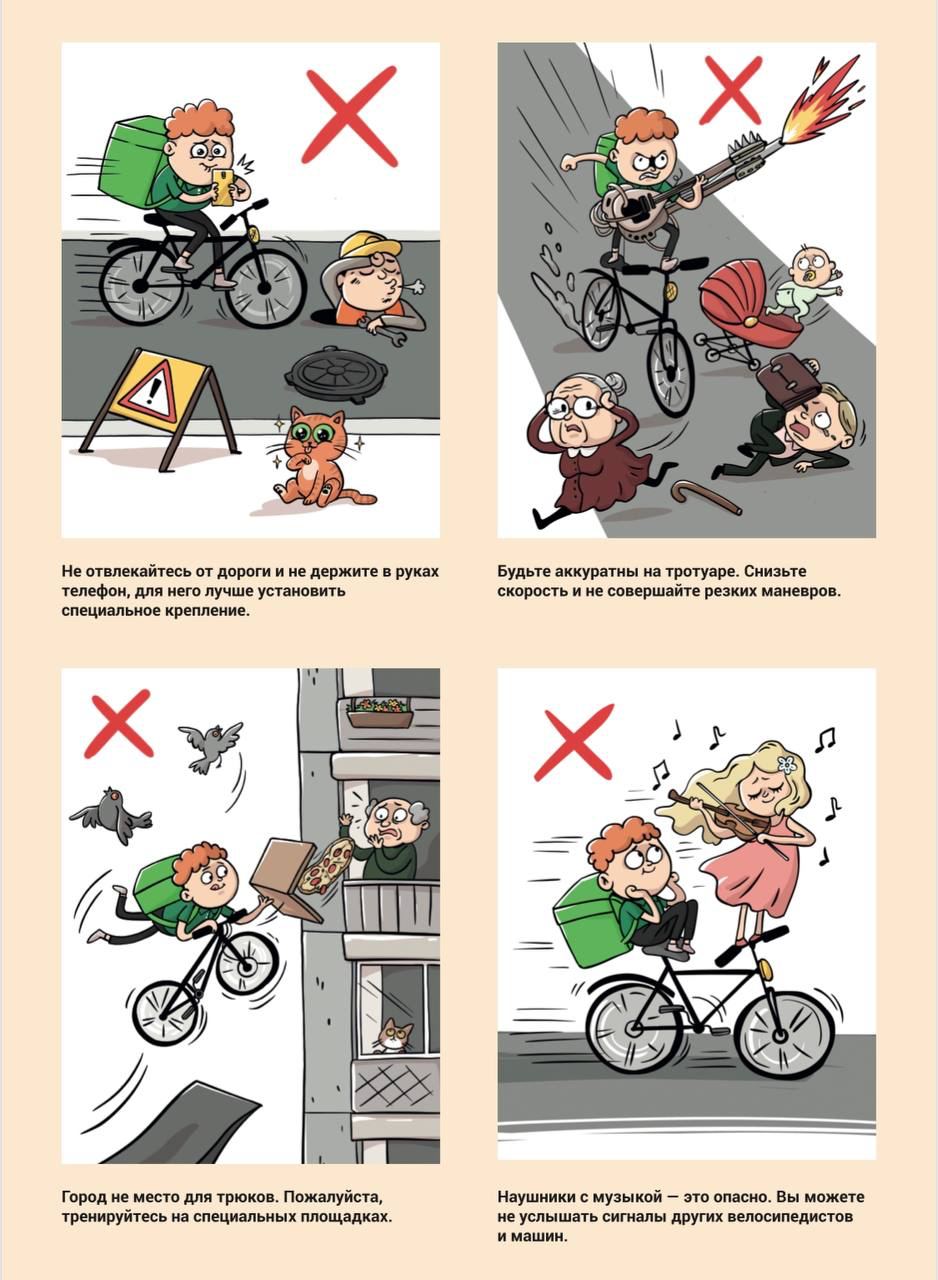 Не отвлекайтесь от дороги и не держите в руках телефон, для него лучше установить специальное крепление.

Будьте аккуратны на тротуаре. Снизьте скорость и не совершайте резких маневров.

Город не место для трюков. Пожалуйста, тренируйтесь на специальных площадках.

Наушники с музыкой — это опасно. Вы можете не услышать сигналы других велосипедистов и машин.