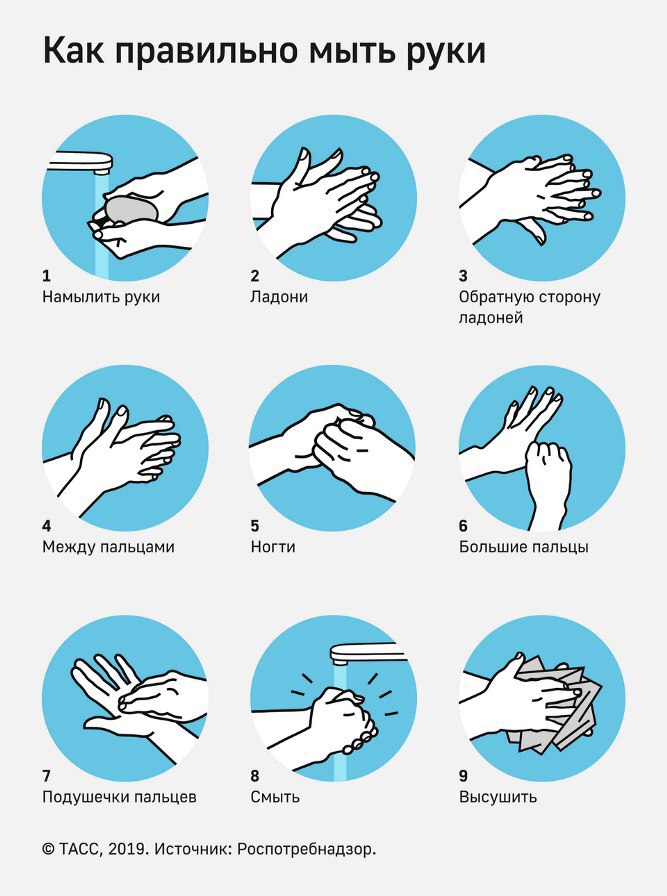 Как правильно мыть руки

1
Намылить руки

2
Ладони

3
Обратную сторону ладоней

4
Между пальцами

5
Ногти

6
Большие пальцы

7
Подушечки пальцев

8
Смыть

9
Высушить

© ТАСС, 2019. Источник: Роспотребнадзор.