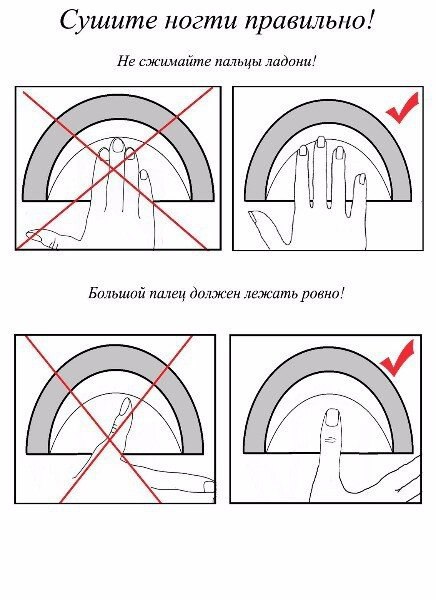 Сушите ногти правильно!

Не сжимайте пальцы ладони!

Большой палец должен лежать ровно!