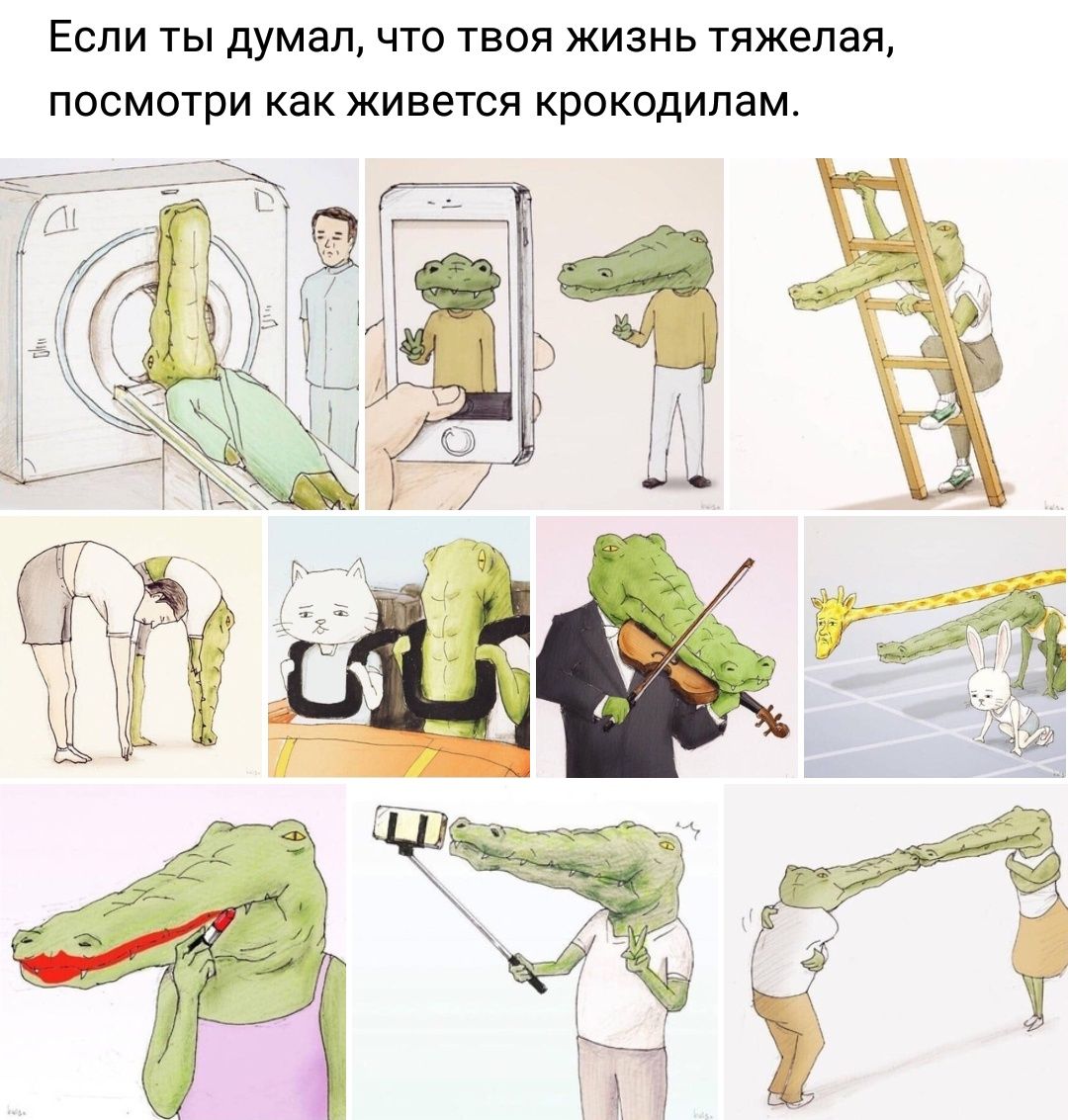 Если ты думал, что твоя жизнь тяжелая, посмотри как живется крокодилам.