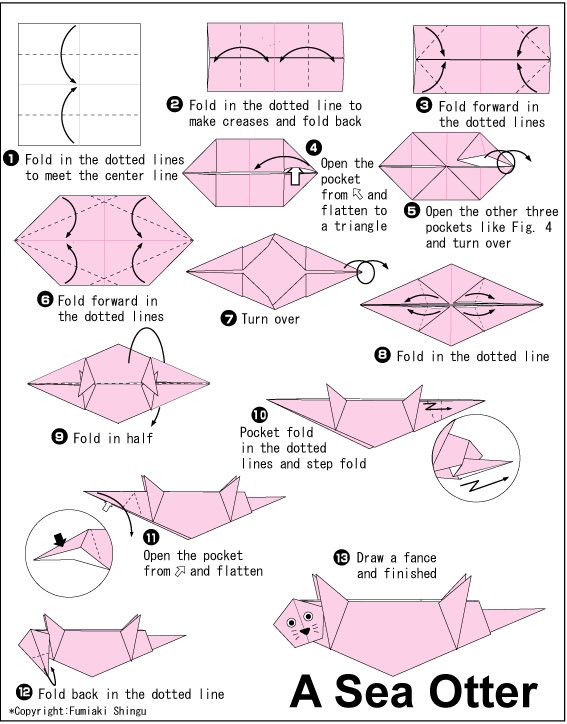 ❶ Fold in the dotted lines to meet the center line

❷ Fold in the dotted line to make creases and fold back

❸ Fold forward in the dotted lines

❹ Open the pocket from ⇖ and flatten to a triangle

❺ Open the other three pockets like Fig. 4 and turn over

❻ Fold forward in the dotted lines

❼ Turn over

❽ Fold in the dotted line

❾ Fold in half

❿ Pocket fold in the dotted lines and step fold

⓫ Open the pocket from ⇗ and flatten

⓬ Fold back in the dotted line

⓭ Draw a fance and finished

A Sea Otter

*Copyright:Fumiaki Shingu