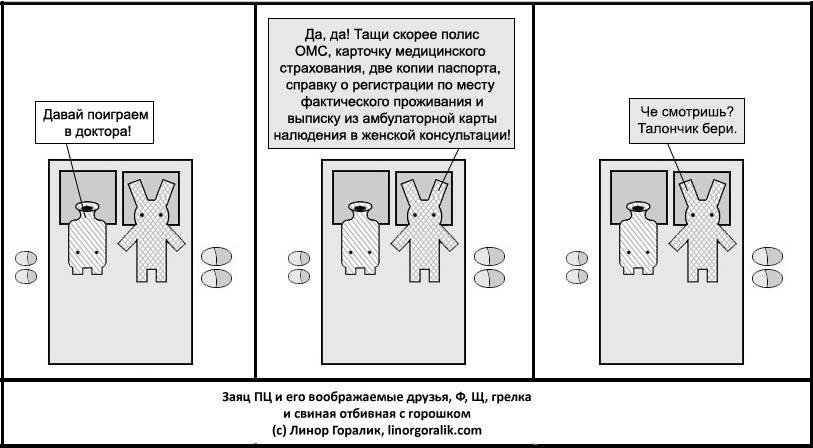 Давай поиграем в доктора!

Да, да! Тащи скорее полис ОМС, карточку медицинского страхования, две копии паспорта, справку о регистрации по месту фактического проживания и выписку из амбулаторной карты налюдения в женской консультации!

Че смотришь? Талончик бери.

Заяц ПЦ и его воображаемые друзья, Ф, Щ, грелка и свиная отбивная с горошком
(c) Линор Горалик, linorgoralik.com