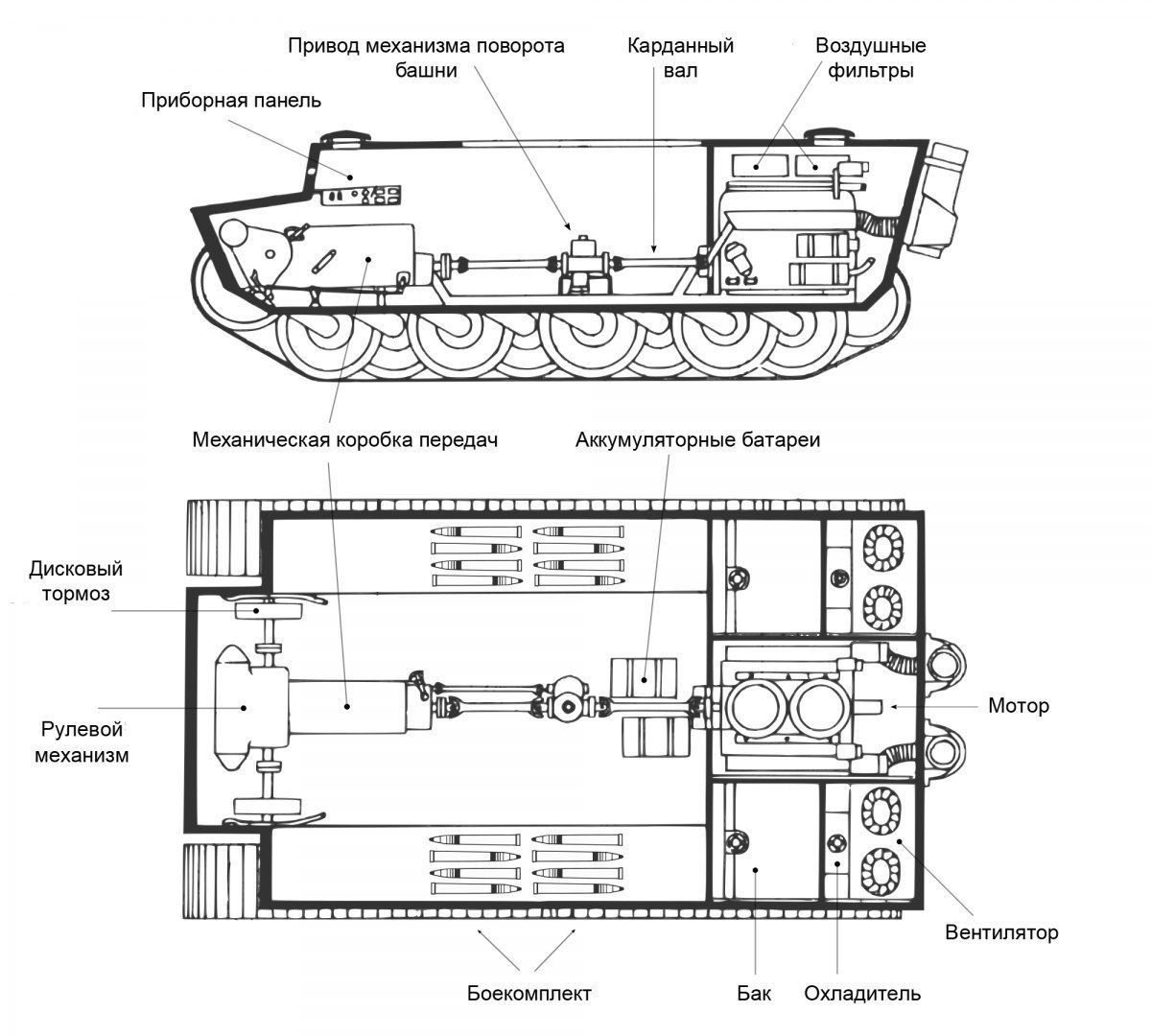 Привод механизма поворота башни

Карданный вал

Воздушные фильтры

Приборная панель

Механическая коробка передач

Аккумуляторные батареи

Дисковый тормоз

Рулевой механизм

Мотор

Вентилятор

Боекомплект

Бак

Охладитель