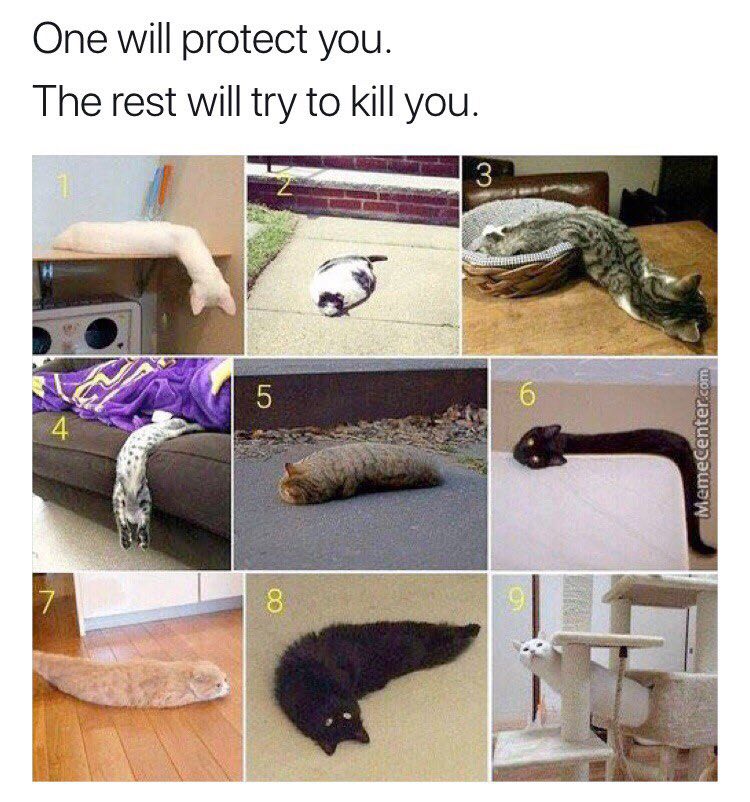 One will protect you.
The rest will try to kill you.

1
2
3
4
5
6
MemeCenter.com
7
8
9