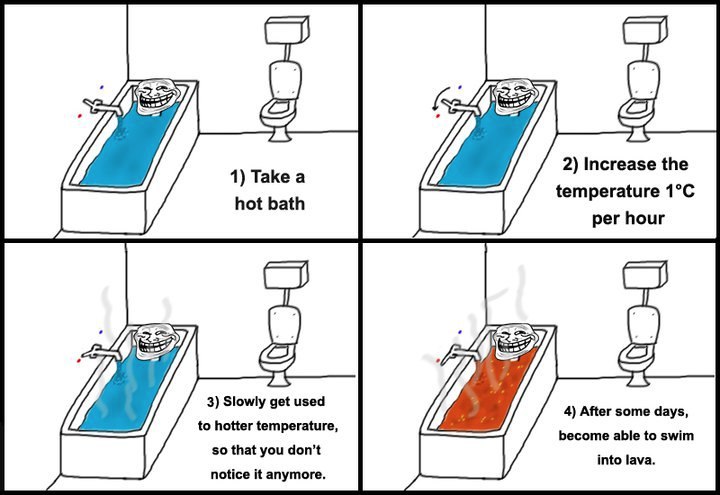 1) Take a hot bath

2) Increase the temperature 1°C per hour

3) Slowly get used to hotter temperature, so that you don't notice it anymore.

4) After some days, become able to swim into lava.