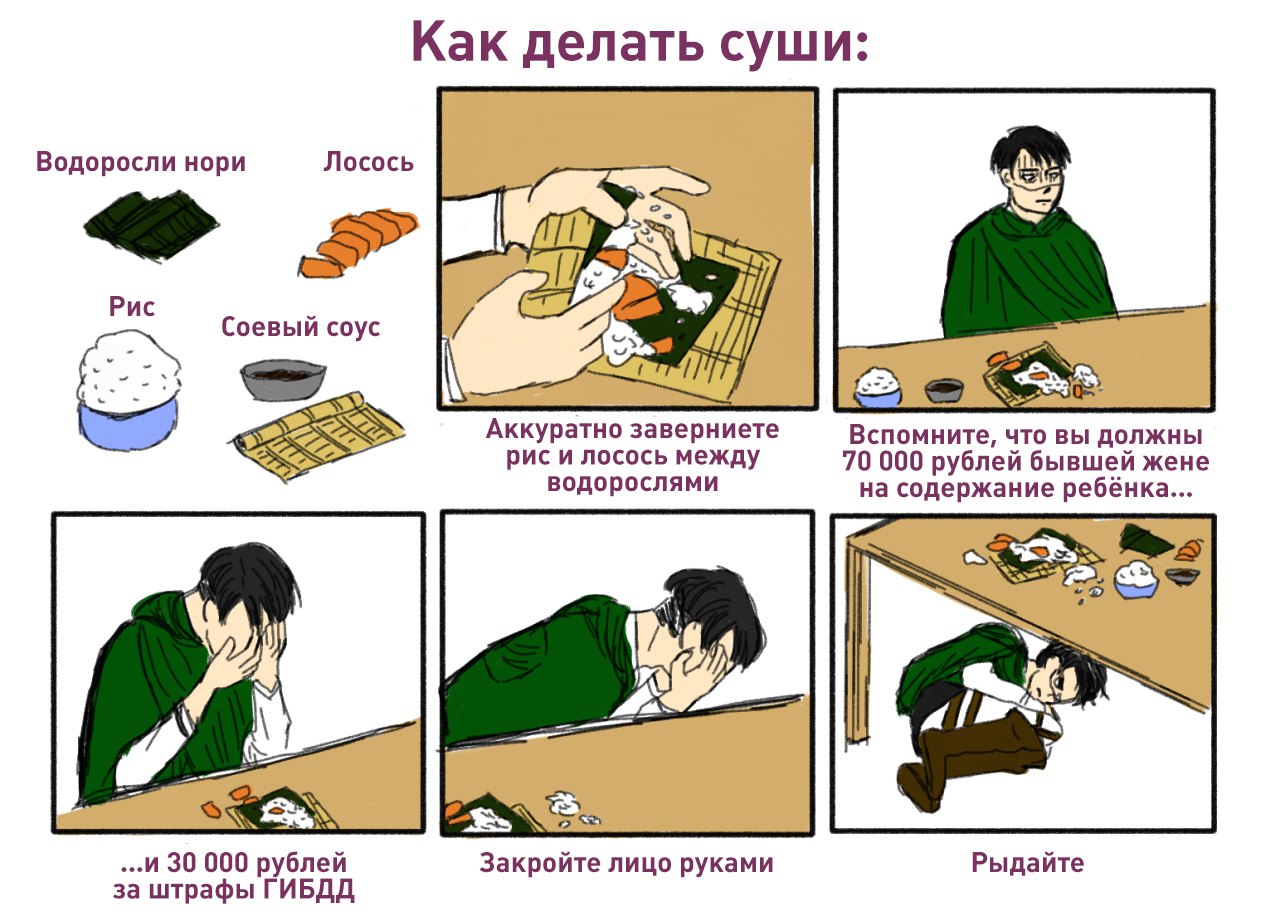 Как делать суши:

Водоросли нори

Лосось

Рис

Соевый соус

Аккуратно заверниете рис и лосось между водорослями

Вспомните, что вы должны 70 000 рублей бывшей жене на содержание ребёнка...

...и 30 000 рублей за штрафы ГИБДД

Закройте лицо руками

Рыдайте