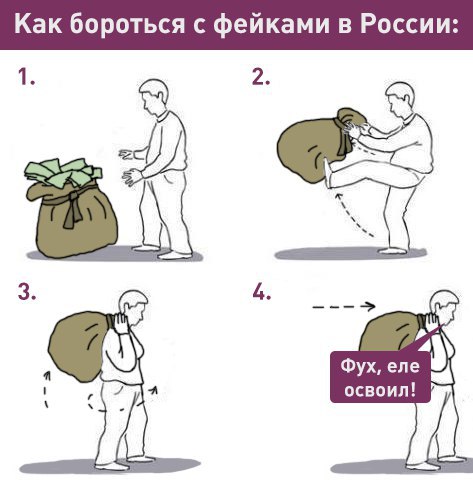 Как бороться с фейками в России:

1.

2.

3.

4.

Фух, еле освоил!