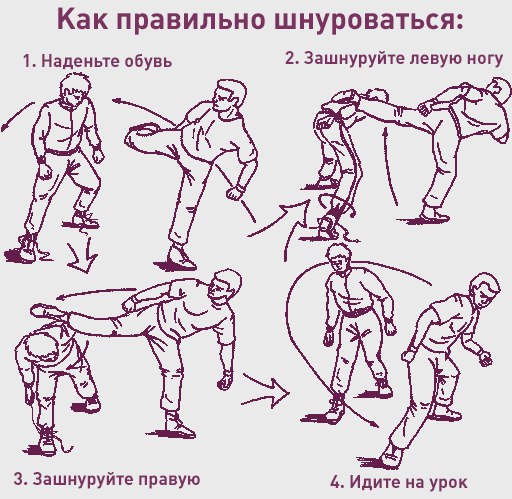 Как правильно шнуроваться:

1. Наденьте обувь

2. Зашнуруйте левую ногу

3. Зашнуруйте правую

4. Идите на урок