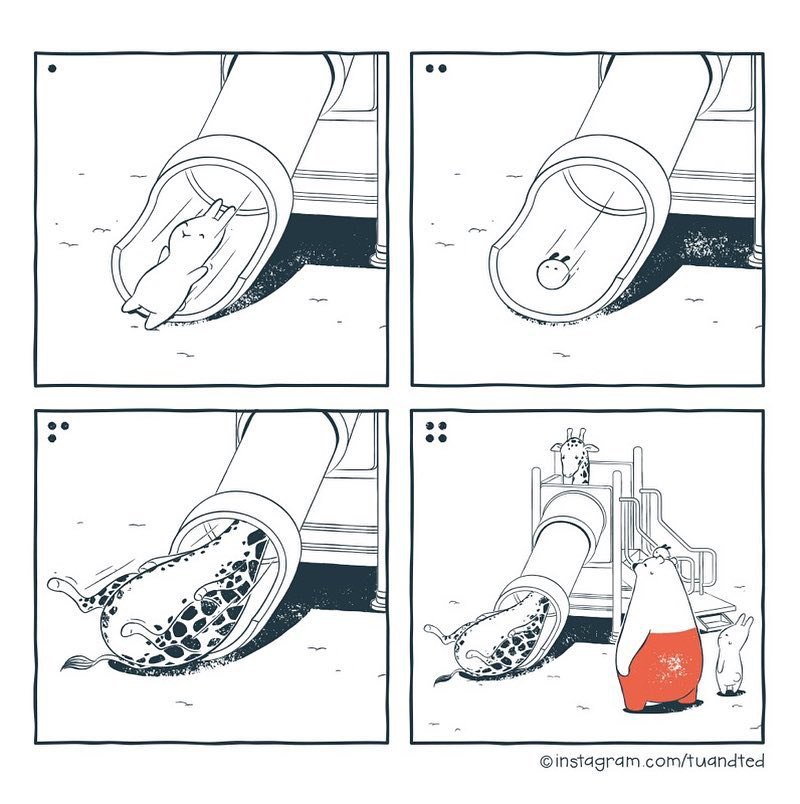 ©instagram.com/tuandted