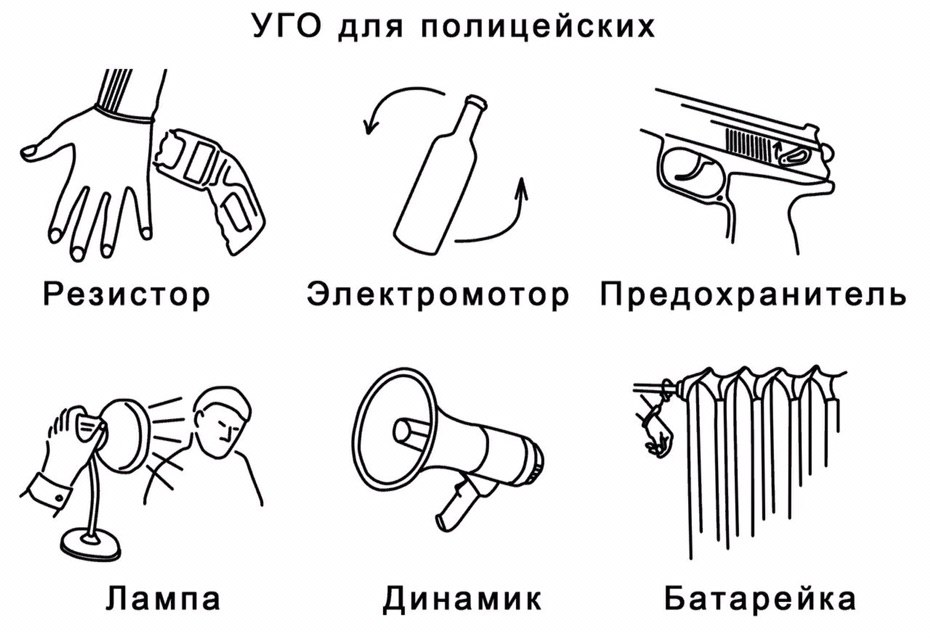 УГО для полицейских

Резистор

Электромотор

Предохранитель

Лампа

Динамик

Батарейка