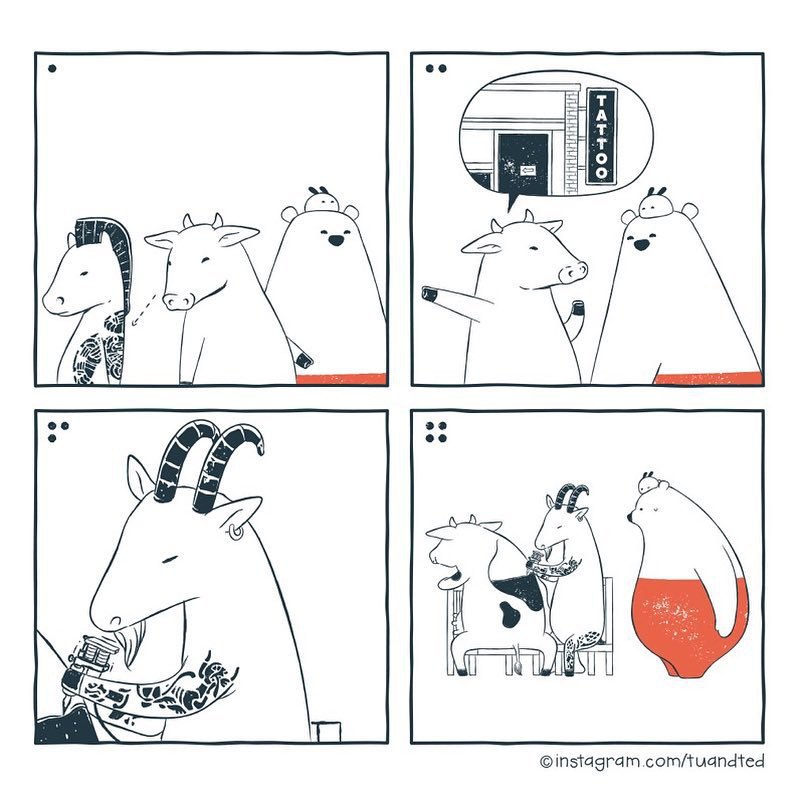 TATTOO

©instagram.com/tuandted