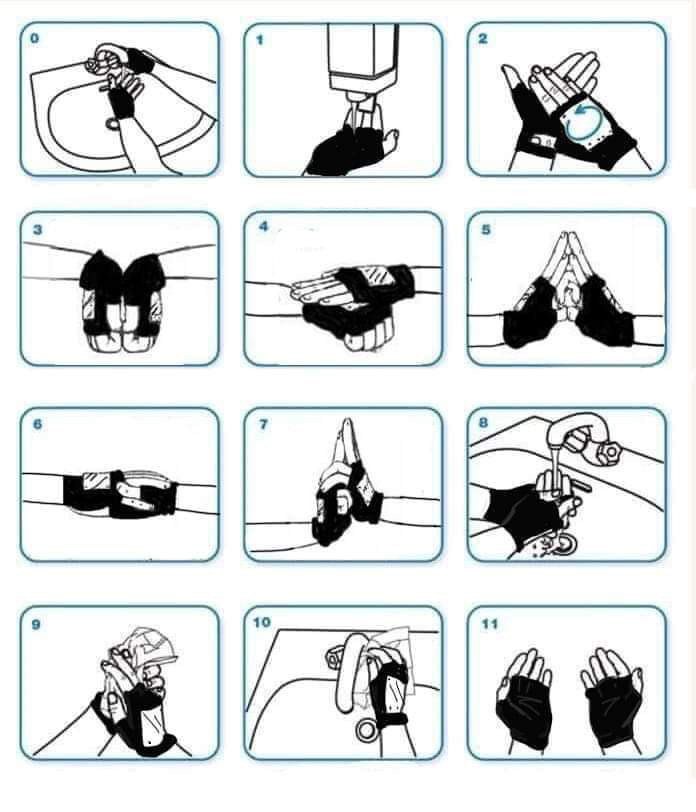 0

1

2

3

4

5

6

7

8

9

10

11