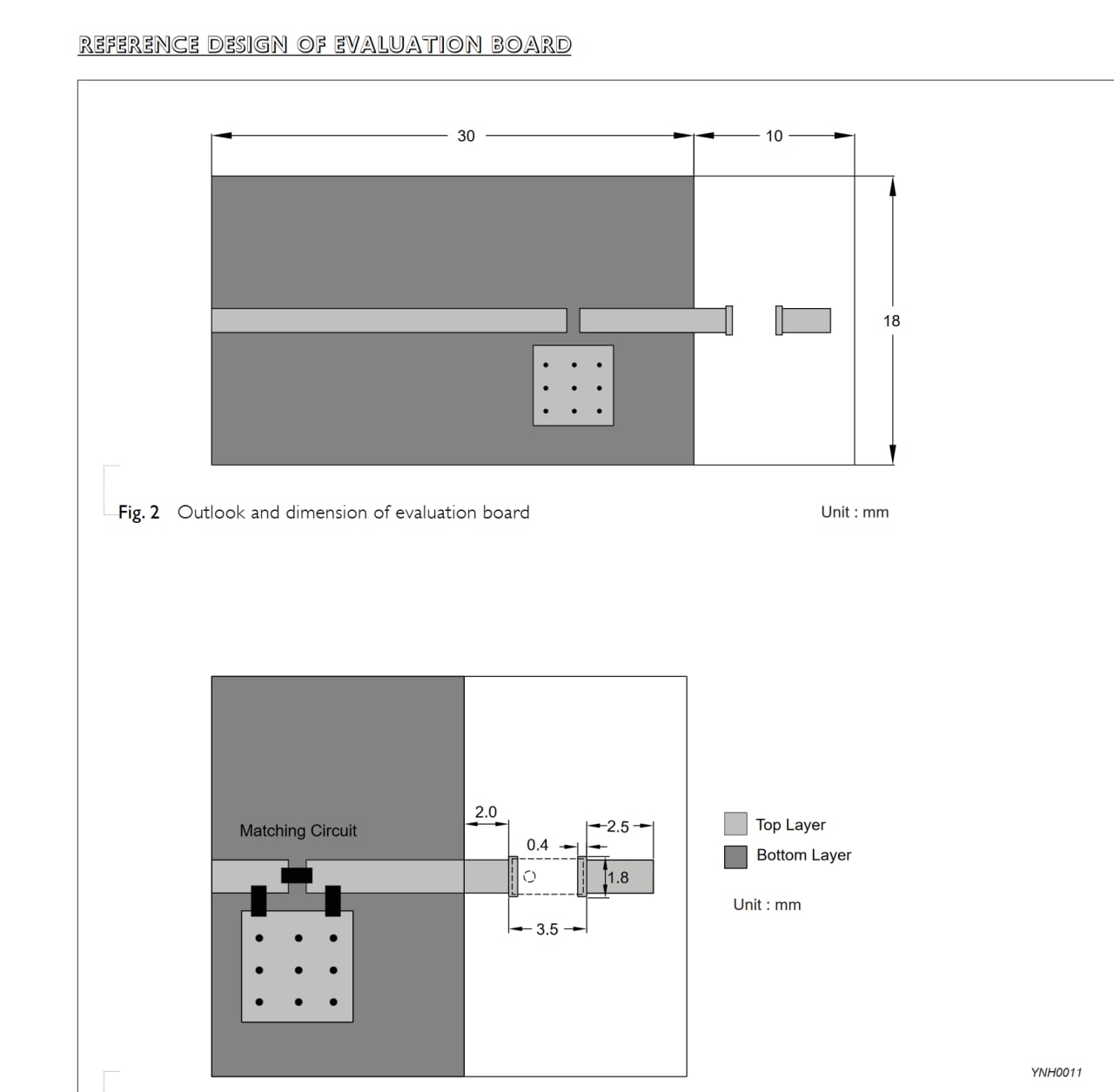 REFERENCE DESIGN OF EVALUATION BOARD

30

10

18

Fig. 2 Outlook and dimension of evaluation board

Unit : mm

Matching Circuit

2.0

0.4

2.5

1.8

3.5

Top Layer

Bottom Layer

Unit : mm

YNH0011