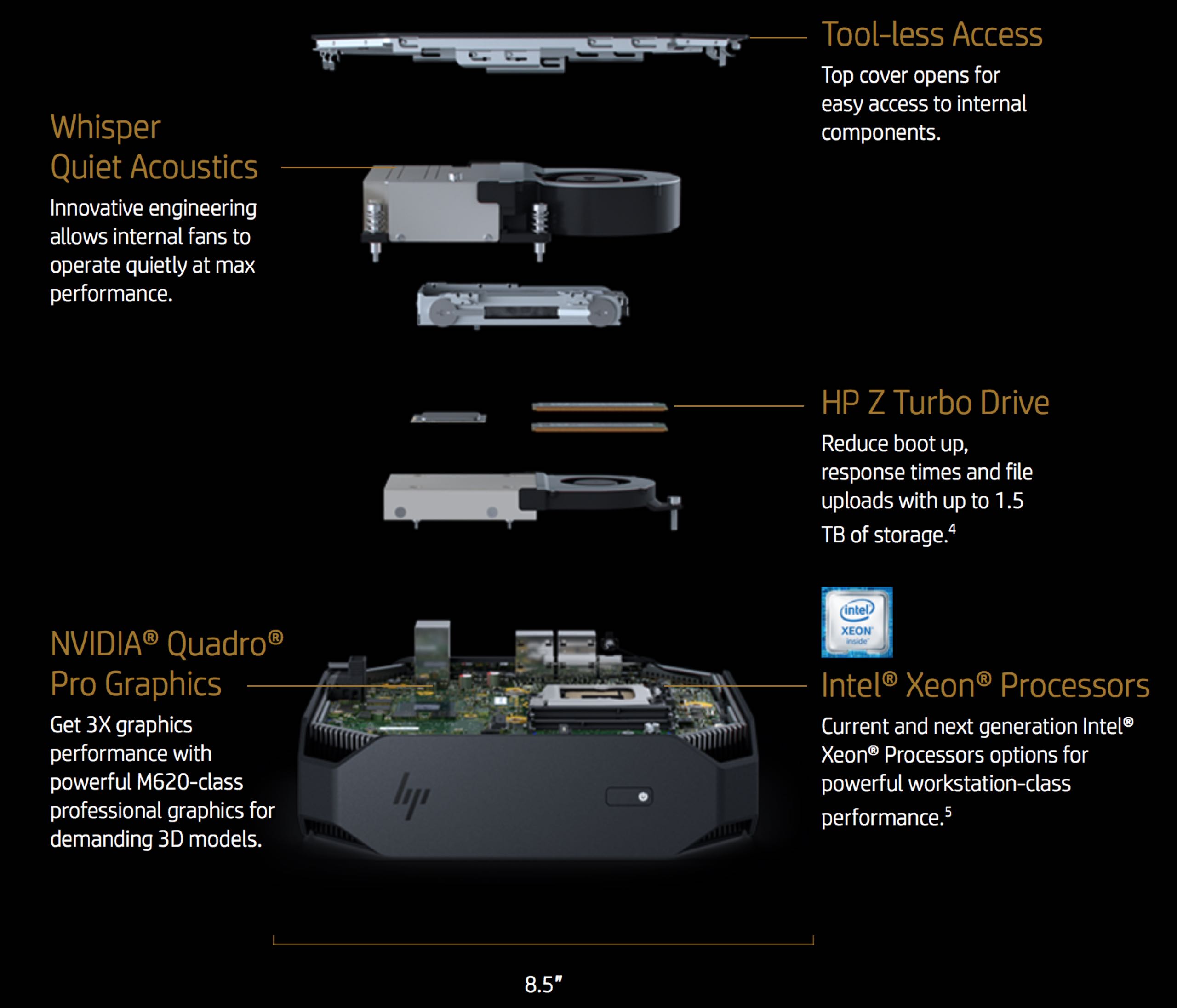 Tool-less Access

Top cover opens for easy access to internal components.

Whisper Quiet Acoustics

Innovative engineering allows internal fans to operate quietly at max performance.

HP Z Turbo Drive

Reduce boot up, response times and file uploads with up to 1.5 TB of storage.$^4$

intel XEON inside

NVIDIA® Quadro® Pro Graphics

Get 3X graphics performance with powerful M620-class professional graphics for demanding 3D models.

Intel® Xeon® Processors

Current and next generation Intel® Xeon® Processors options for powerful workstation-class performance.$^5$

hp

8.5"