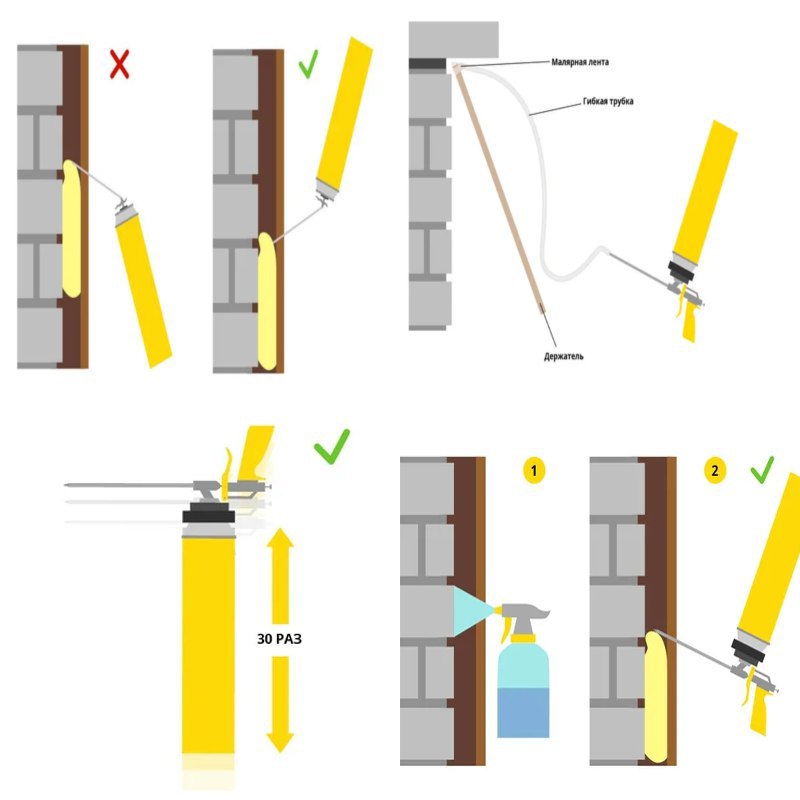 Малярная лента
Гибкая трубка
Держатель
30 РАЗ
1
2