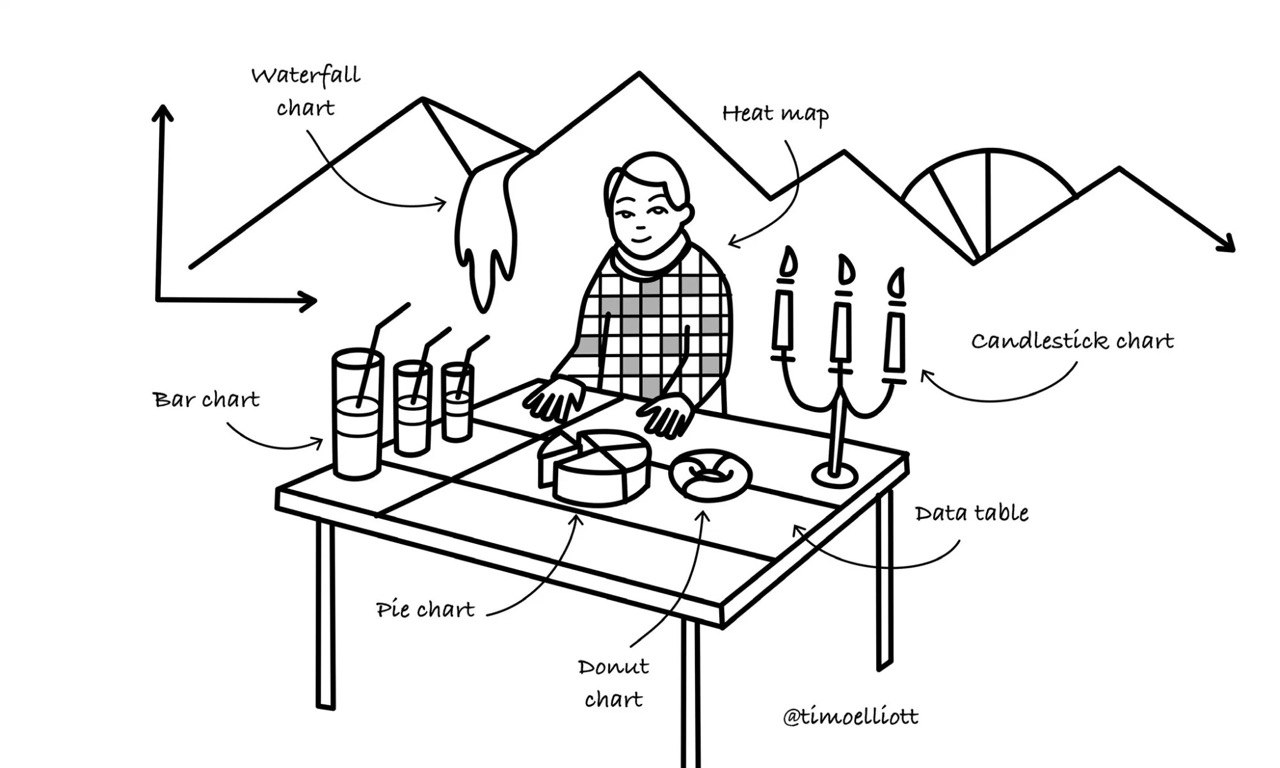 Waterfall chart

Heat map

Candlestick chart

Bar chart

Data table

Pie chart

Donut chart

@timoelliott