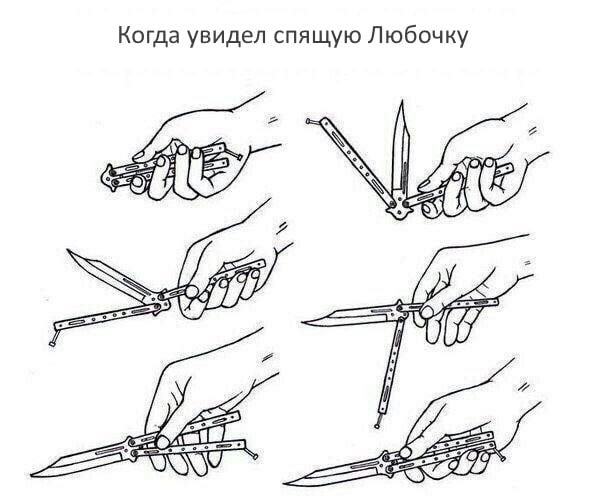 Когда увидел спящую Любочку