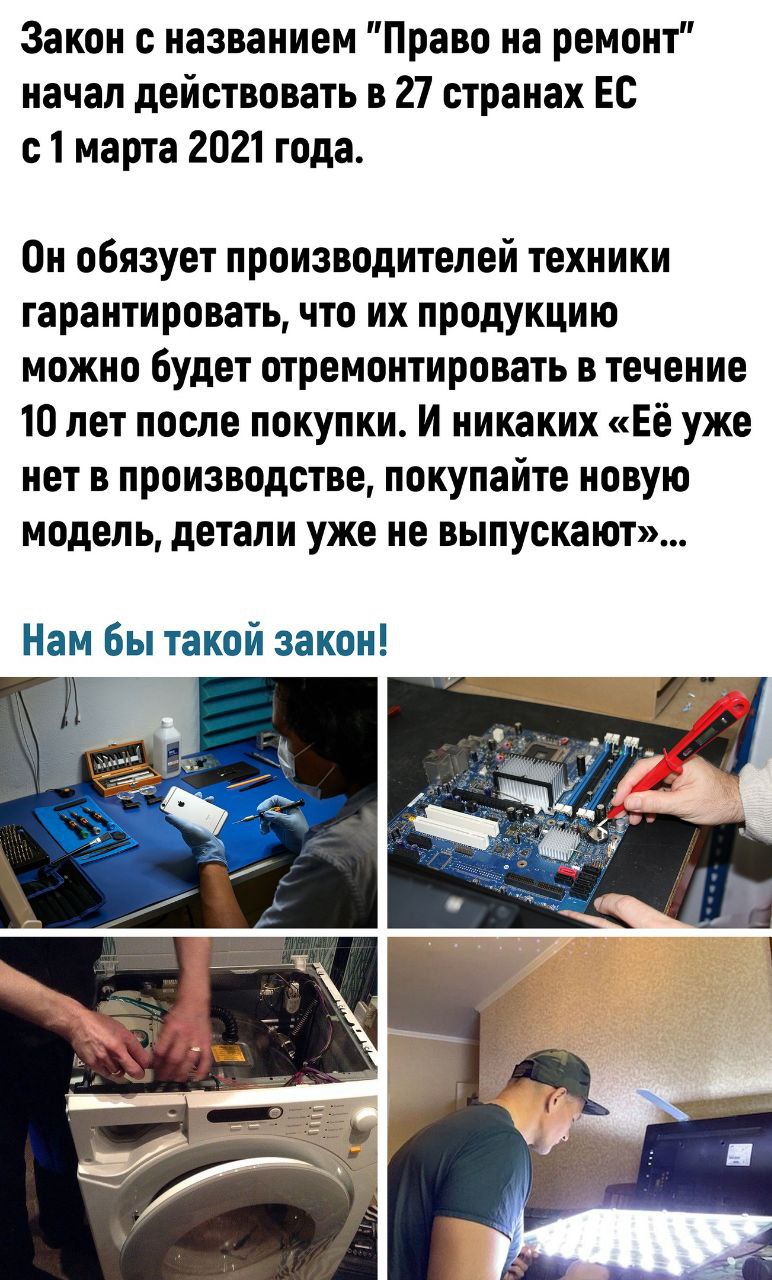 Закон с названием "Право на ремонт" начал действовать в 27 странах ЕС с 1 марта 2021 года.

Он обязует производителей техники гарантировать, что их продукцию можно будет отремонтировать в течение 10 лет после покупки. И никаких «Её уже нет в производстве, покупайте новую модель, детали уже не выпускают»...

Нам бы такой закон!