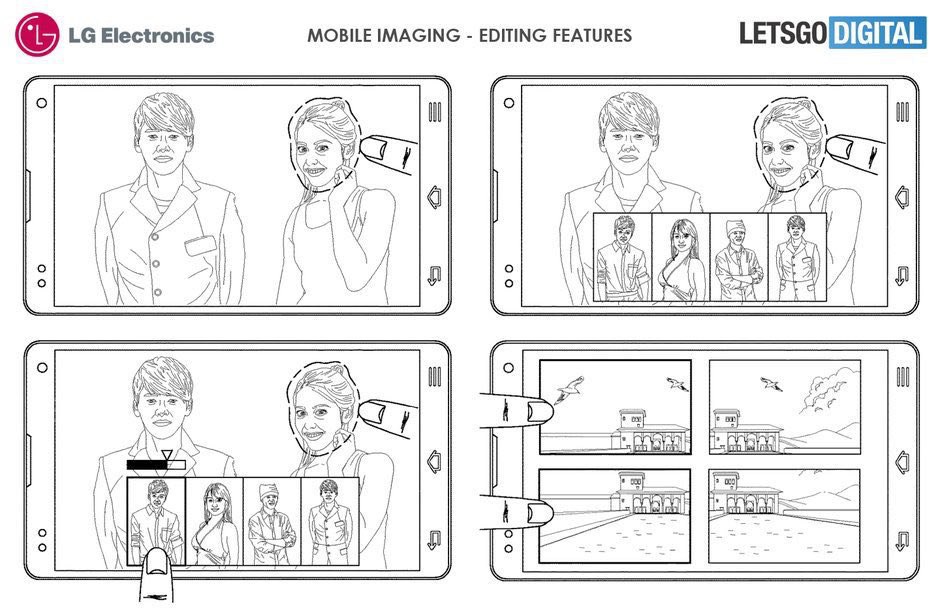 LG Electronics

MOBILE IMAGING - EDITING FEATURES

LETSGO DIGITAL