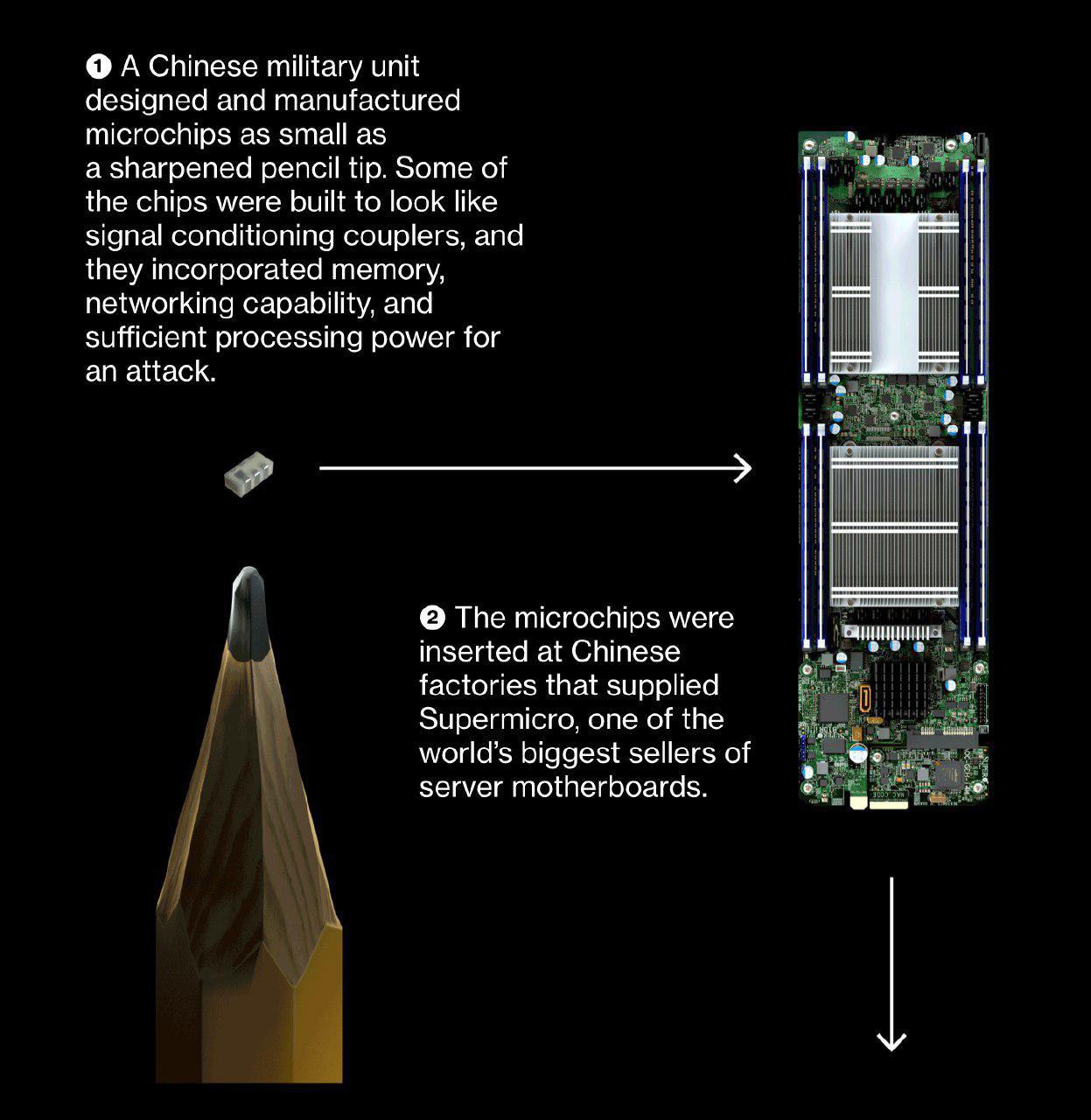 ❶ A Chinese military unit designed and manufactured microchips as small as a sharpened pencil tip. Some of the chips were built to look like signal conditioning couplers, and they incorporated memory, networking capability, and sufficient processing power for an attack.

❷ The microchips were inserted at Chinese factories that supplied Supermicro, one of the world's biggest sellers of server motherboards.