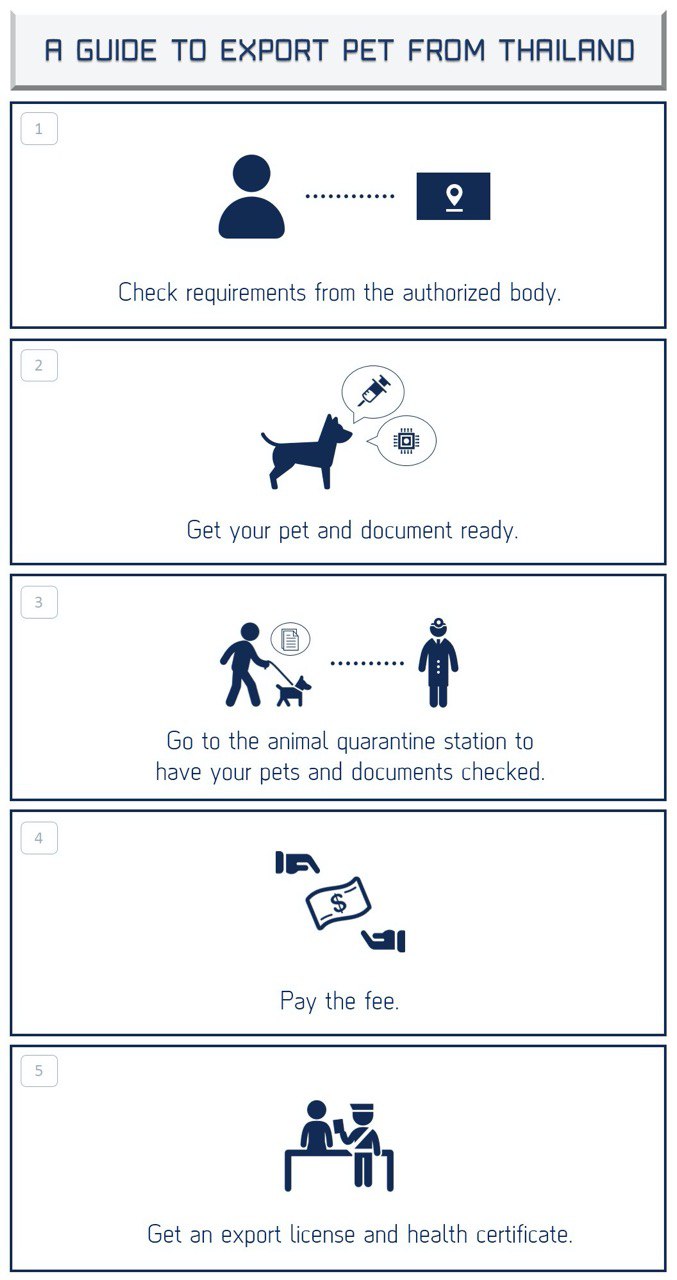 A GUIDE TO EXPORT PET FROM THAILAND

1

Check requirements from the authorized body.

2

Get your pet and document ready.

3

Go to the animal quarantine station to have your pets and documents checked.

4

$

Pay the fee.

5

Get an export license and health certificate.