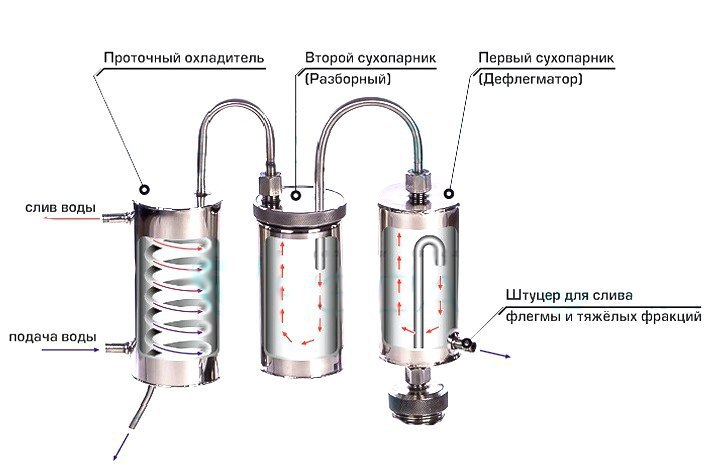 Проточный охладитель

Второй сухопарник
(Разборный)

Первый сухопарник
(Дефлегматор)

слив воды

подача воды

Штуцер для слива
флегмы и тяжёлых фракций