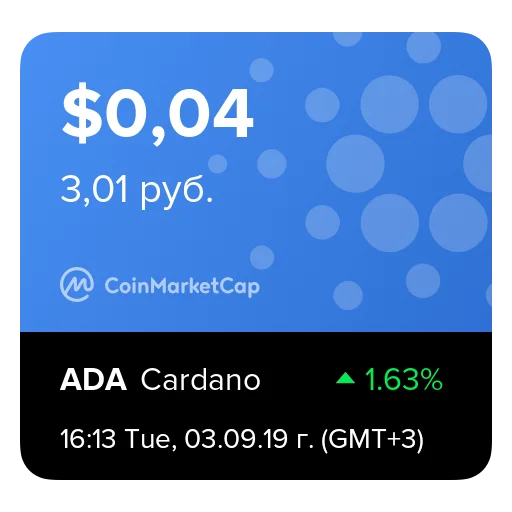 $0,04

3,01 руб.

CoinMarketCap

ADA Cardano ▲ 1.63%

16:13 Tue, 03.09.19 г. (GMT+3)