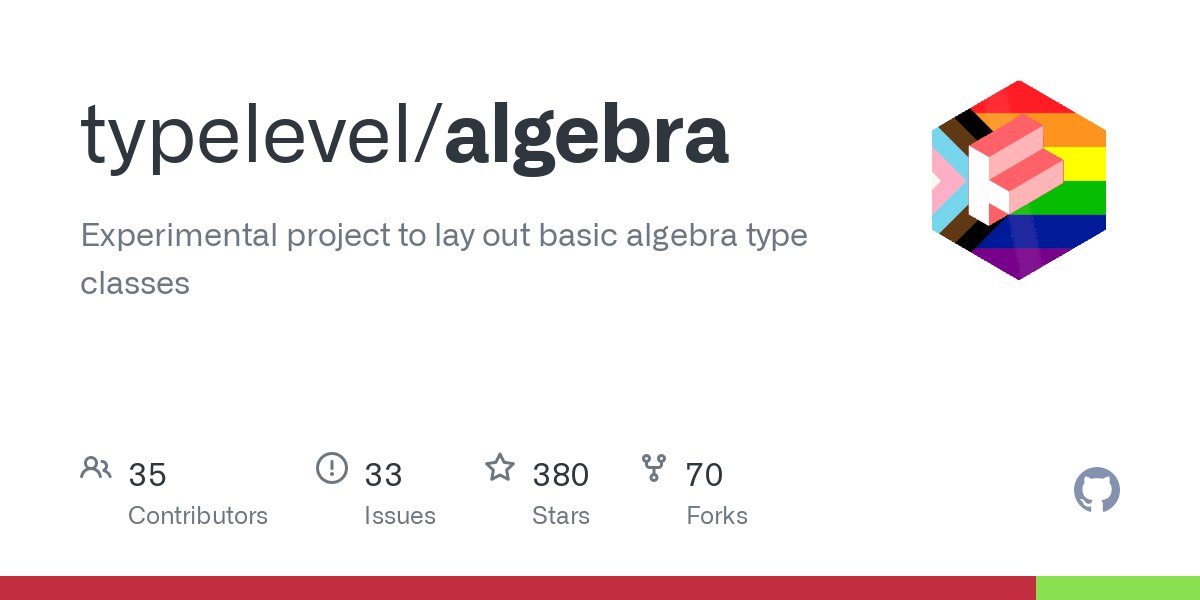 typelevel/algebra

Experimental project to lay out basic algebra type classes

35
Contributors

33
Issues

380
Stars

70
Forks