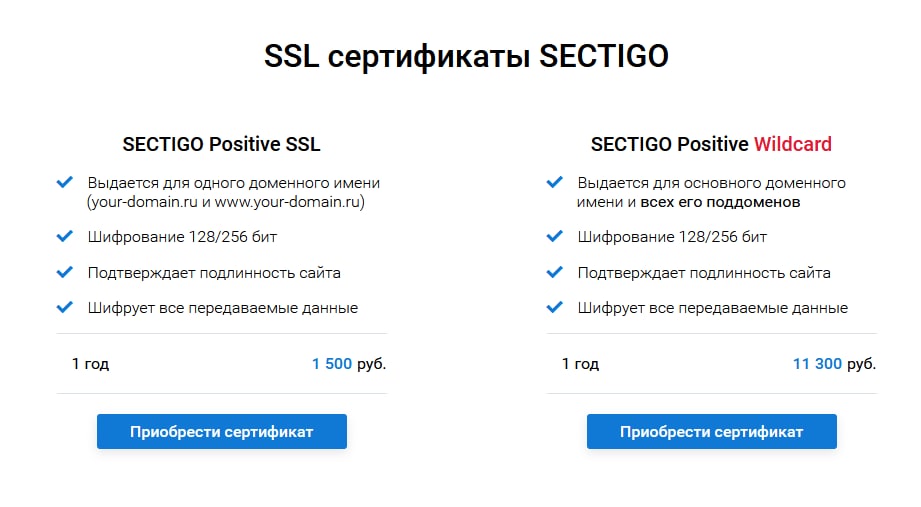 SSL сертификаты SECTIGO

SECTIGO Positive SSL

Выдается для одного доменного имени (your-domain.ru и www.your-domain.ru)

Шифрование 128/256 бит

Подтверждает подлинность сайта

Шифрует все передаваемые данные

1 год 1 500 руб.

Приобрести сертификат

SECTIGO Positive Wildcard

Выдается для основного доменного имени и всех его поддоменов

Шифрование 128/256 бит

Подтверждает подлинность сайта

Шифрует все передаваемые данные

1 год 11 300 руб.

Приобрести сертификат