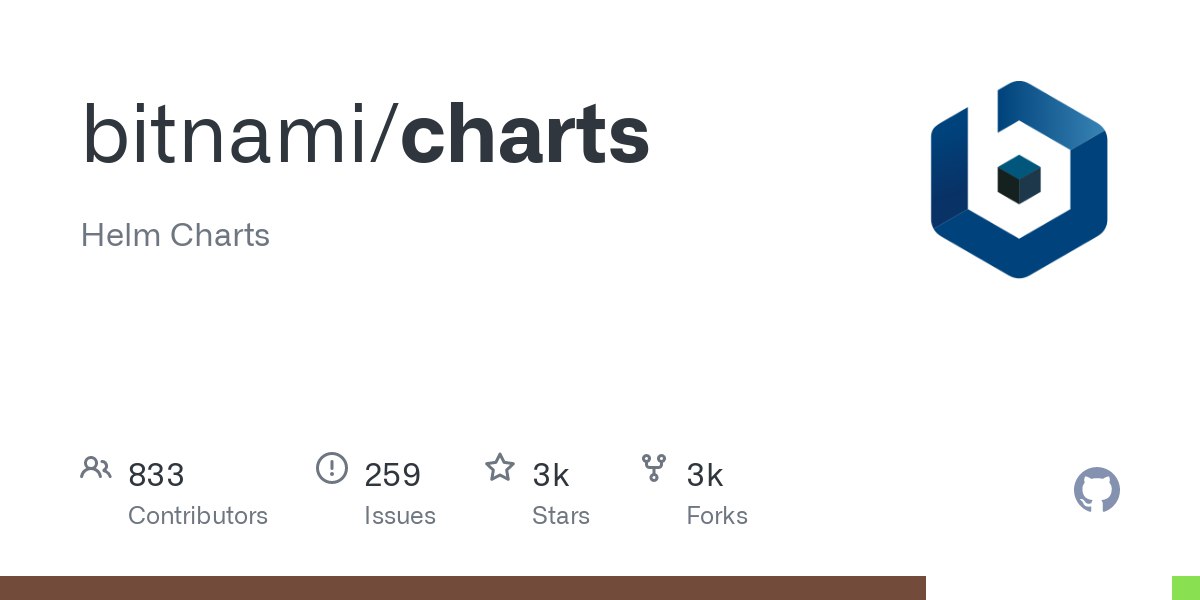 bitnami/charts

Helm Charts

833
Contributors

259
Issues

3k
Stars

3k
Forks