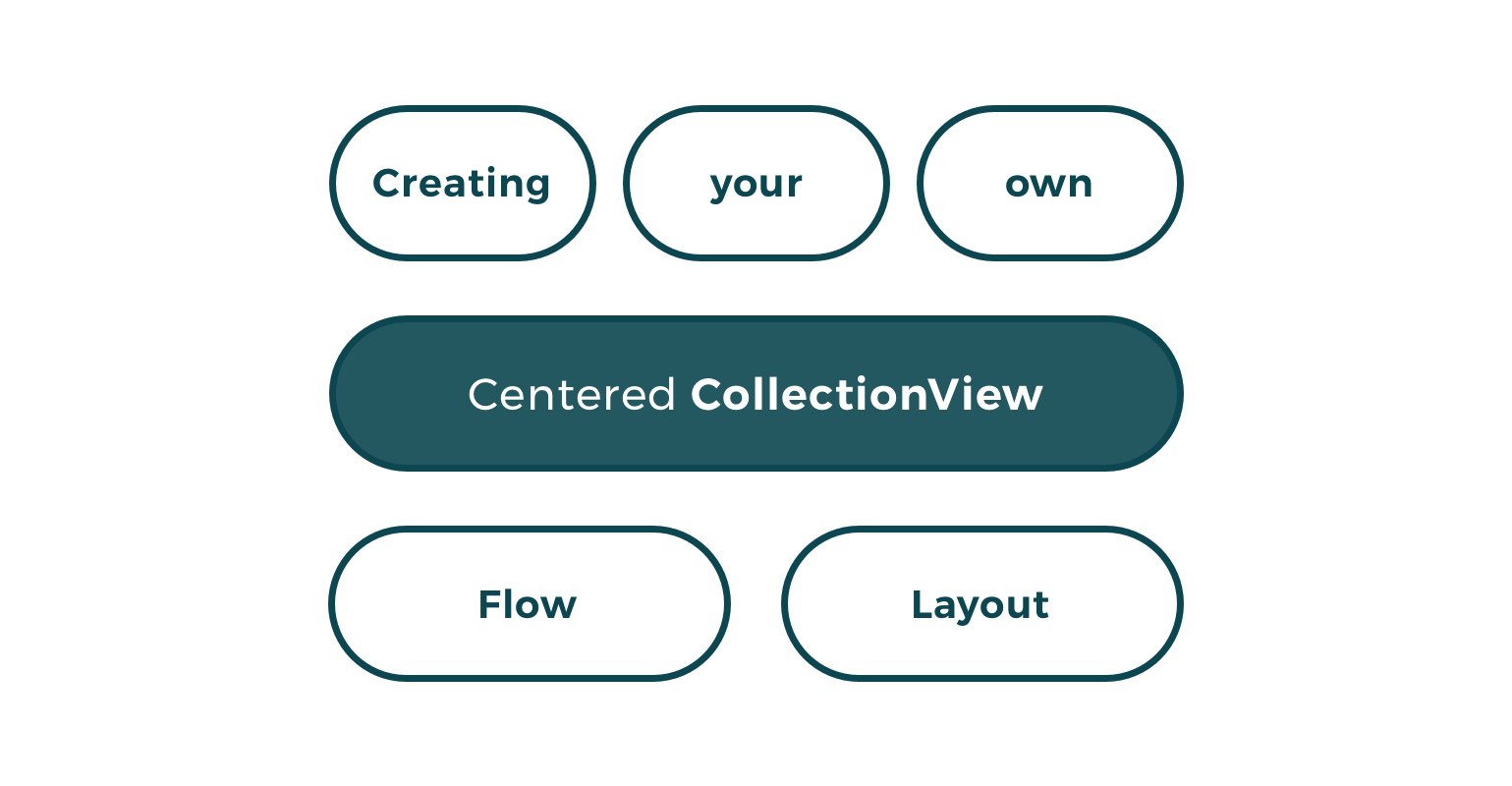 Creating

your

own

Centered CollectionView

Flow

Layout