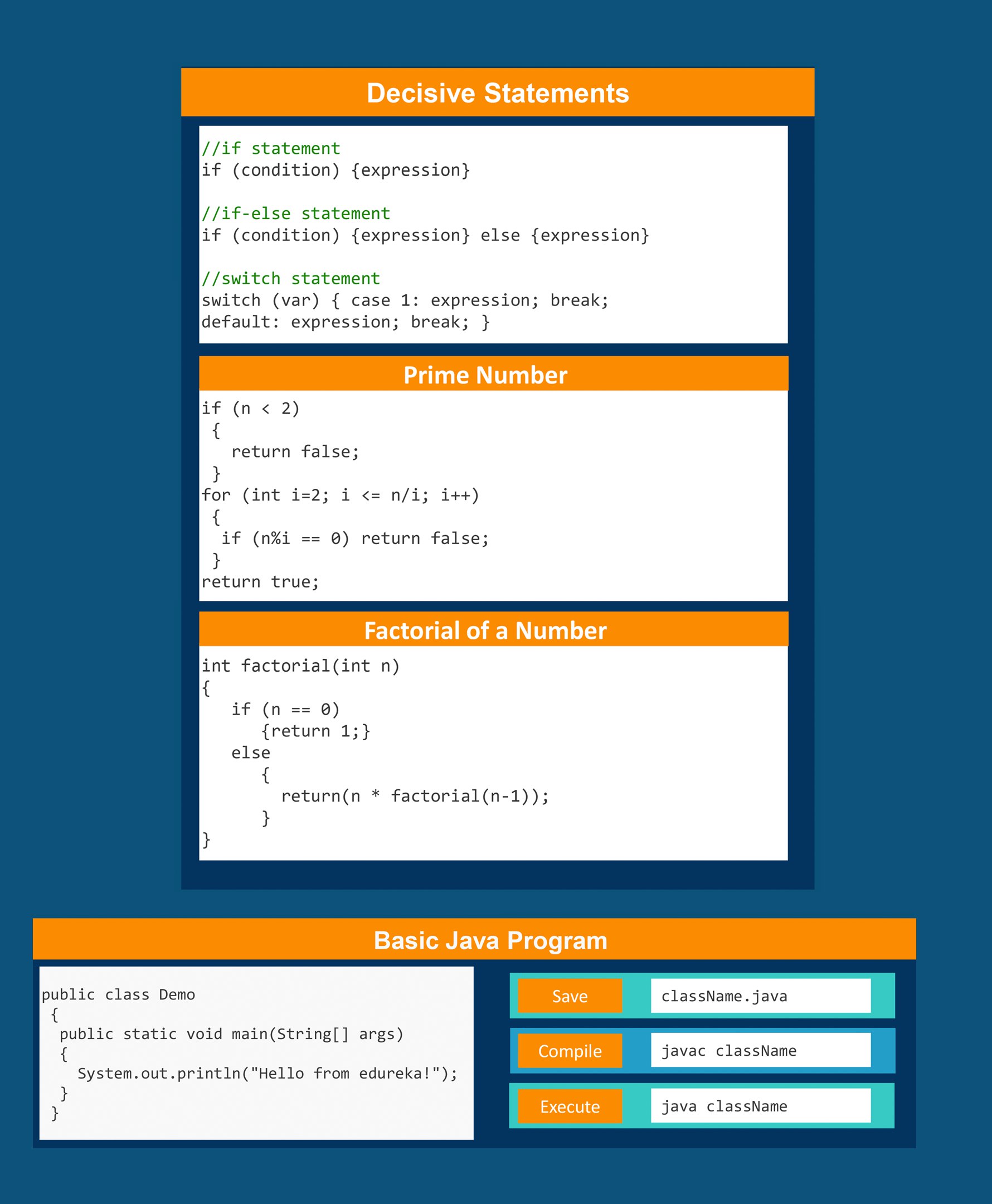 Decisive Statements

//if statement
if (condition) {expression}

//if-else statement
if (condition) {expression} else {expression}

//switch statement
switch (var) { case 1: expression; break;
default: expression; break; }

Prime Number

if (n < 2)
 {
   return false;
 }
for (int i=2; i <= n/i; i++)
 {
  if (n%i == 0) return false;
 }
return true;

Factorial of a Number

int factorial(int n)
{
   if (n == 0)
      {return 1;}
   else
      {
        return(n * factorial(n-1));
      }
}

Basic Java Program

public class Demo
 {
  public static void main(String[] args)
  {
    System.out.println("Hello from edureka!");
  }
 }

Save
className.java

Compile
javac className

Execute
java className