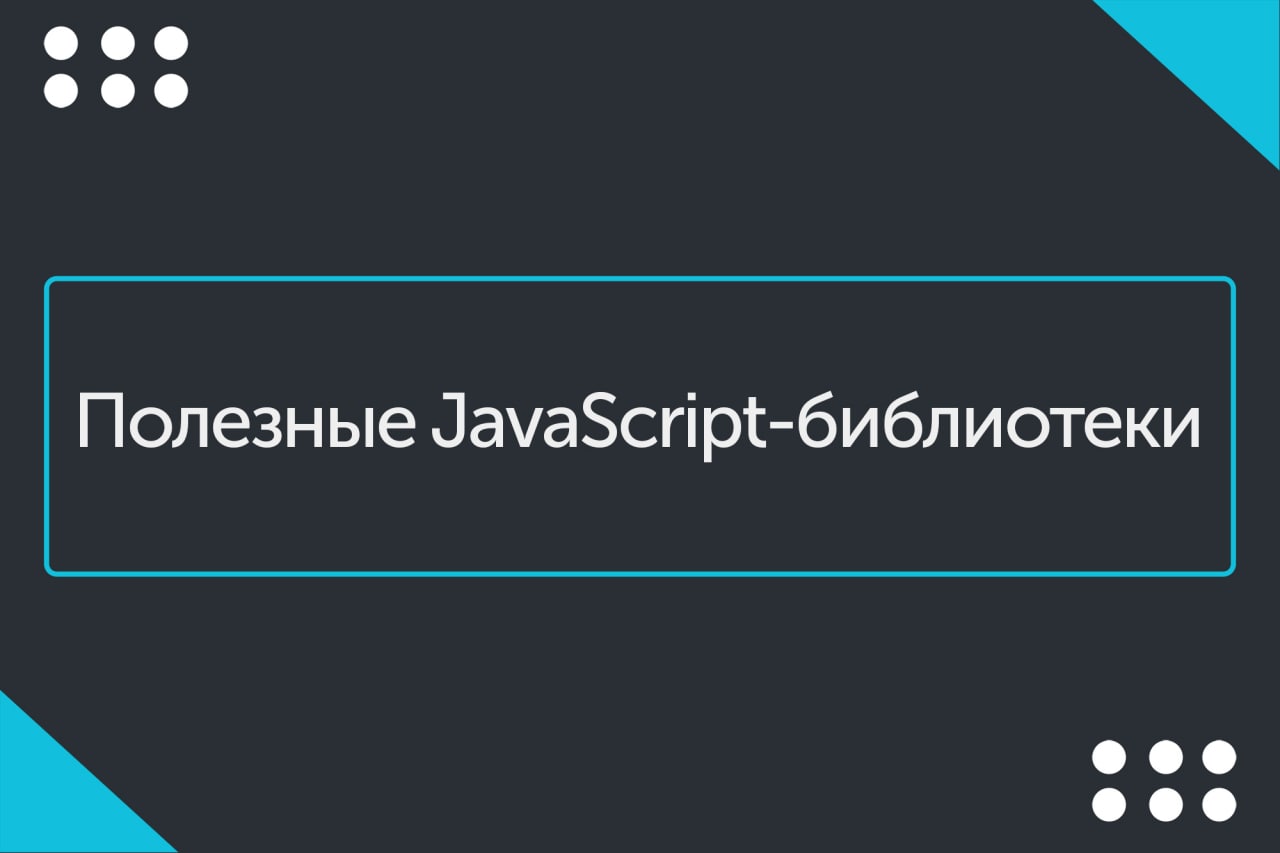 Полезные JavaScript-библиотеки