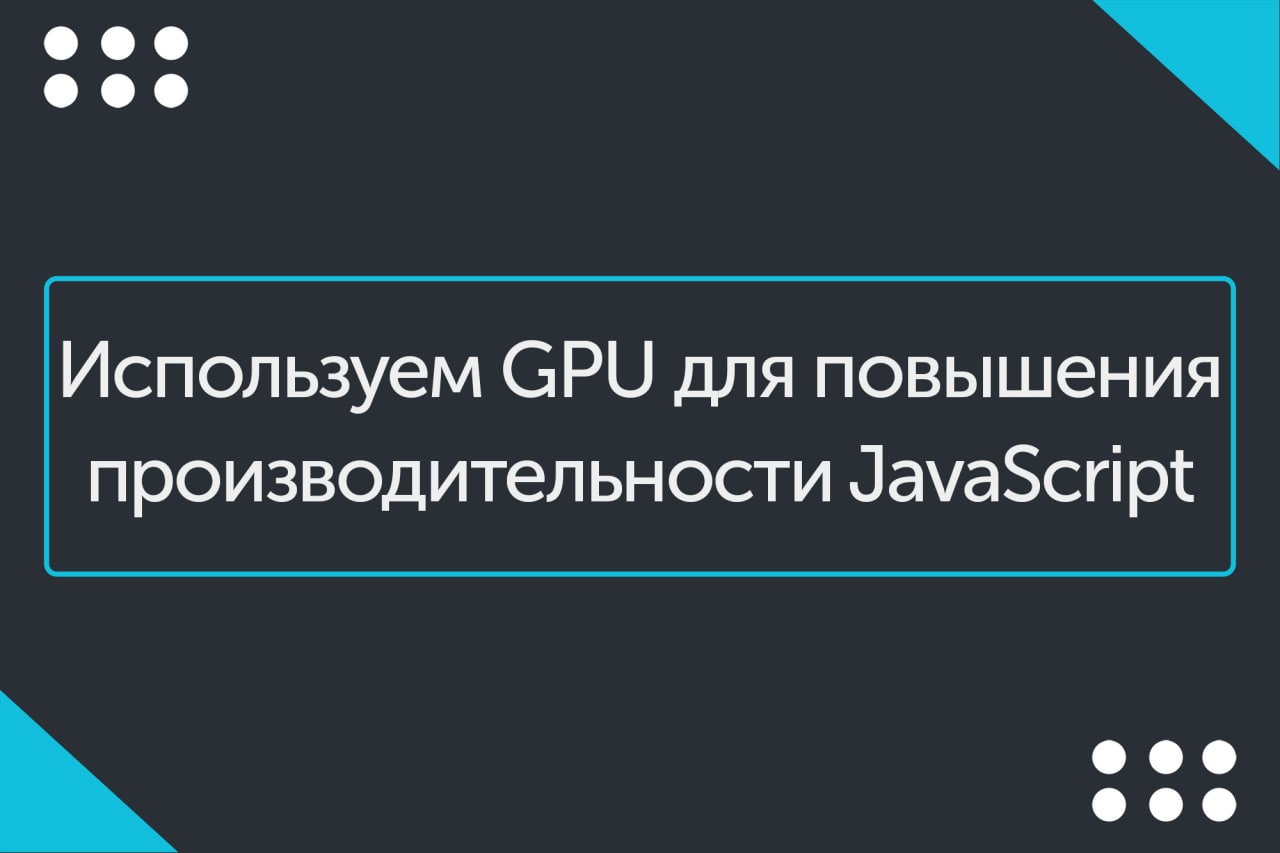 Используем GPU для повышения производительности JavaScript