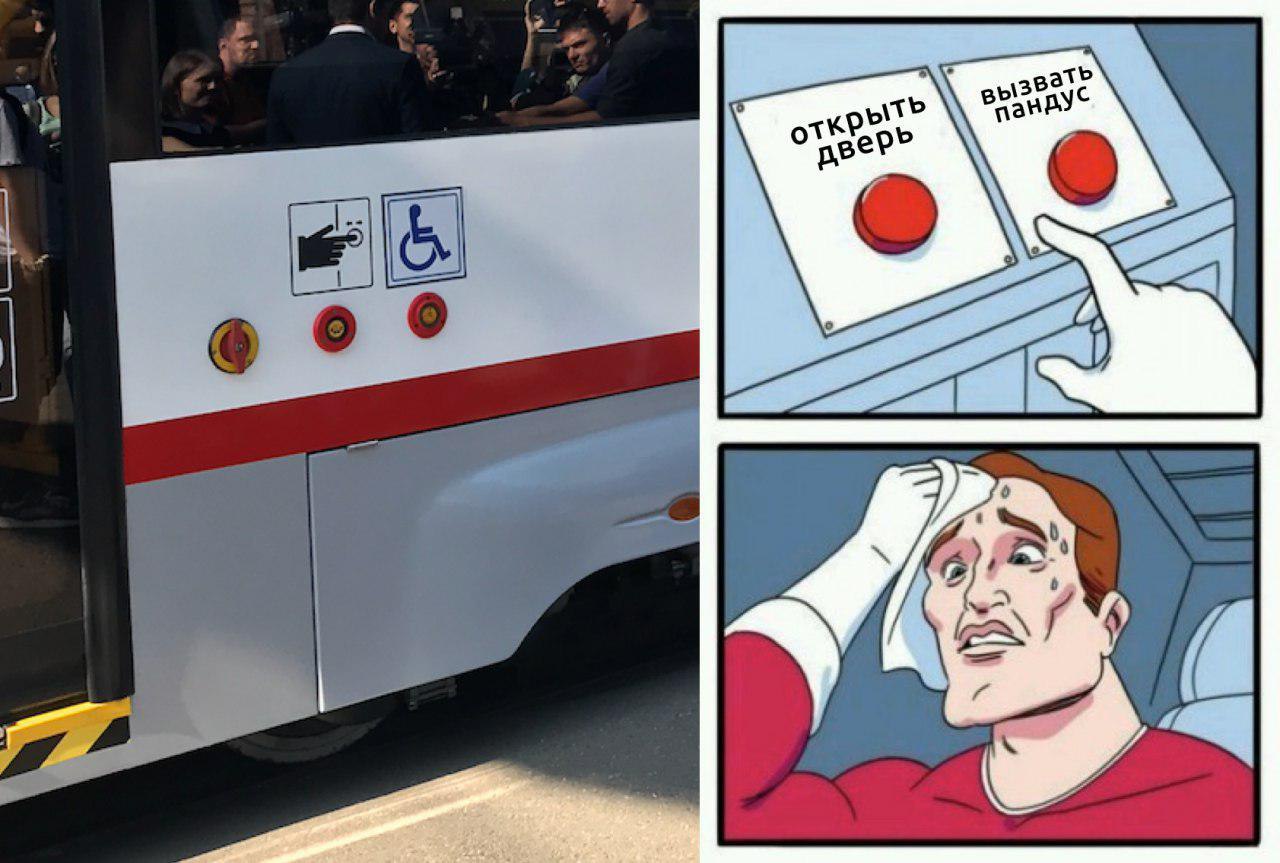 открыть дверь

вызвать пандус