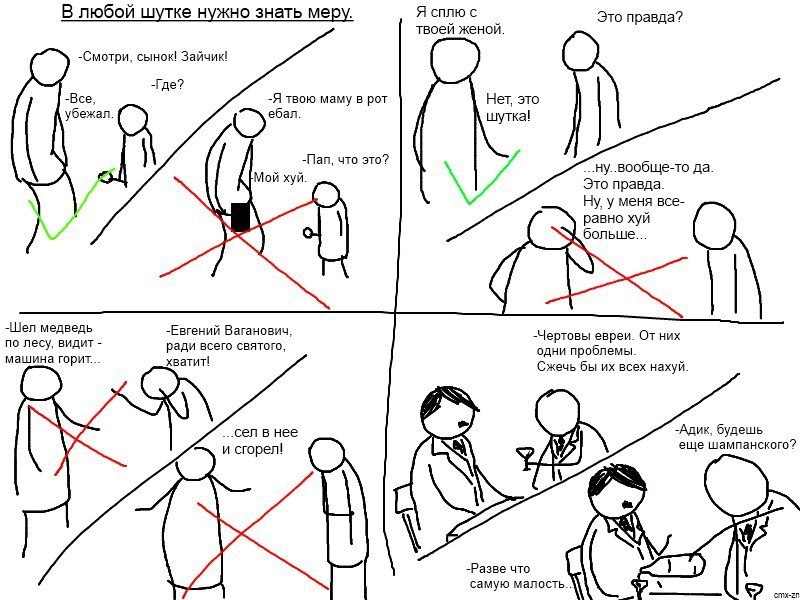 В любой шутке нужно знать меру.

-Смотри, сынок! Зайчик!

-Где?

-Все, убежал.

-Я твою маму в рот ебал.

-Пап, что это?

-Мой хуй.

Я сплю с твоей женой.

Это правда?

Нет, это шутка!

...ну..вообще-то да. Это правда. Ну, у меня все-равно хуй больше...

-Шел медведь по лесу, видит - машина горит...

-Евгений Ваганович, ради всего святого, хватит!

...сел в нее и сгорел!

-Чертовы евреи. От них одни проблемы. Сжечь бы их всех нахуй.

-Адик, будешь еще шампанского?

-Разве что самую малость...

cmx-zn