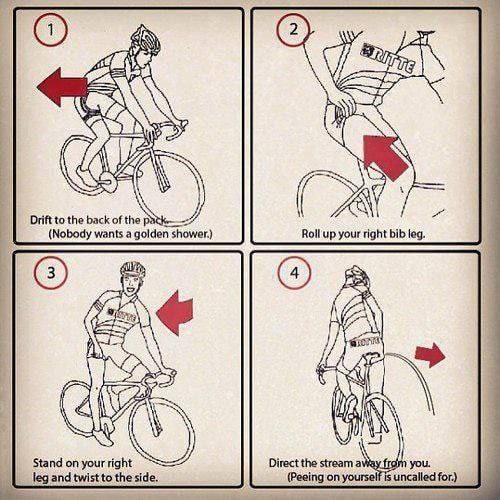 1

Drift to the back of the pack.
(Nobody wants a golden shower.)

2

RITTE

Roll up your right bib leg.

3

RITTE

Stand on your right leg and twist to the side.

4

RITTE

Direct the stream away from you.
(Peeing on yourself is uncalled for.)