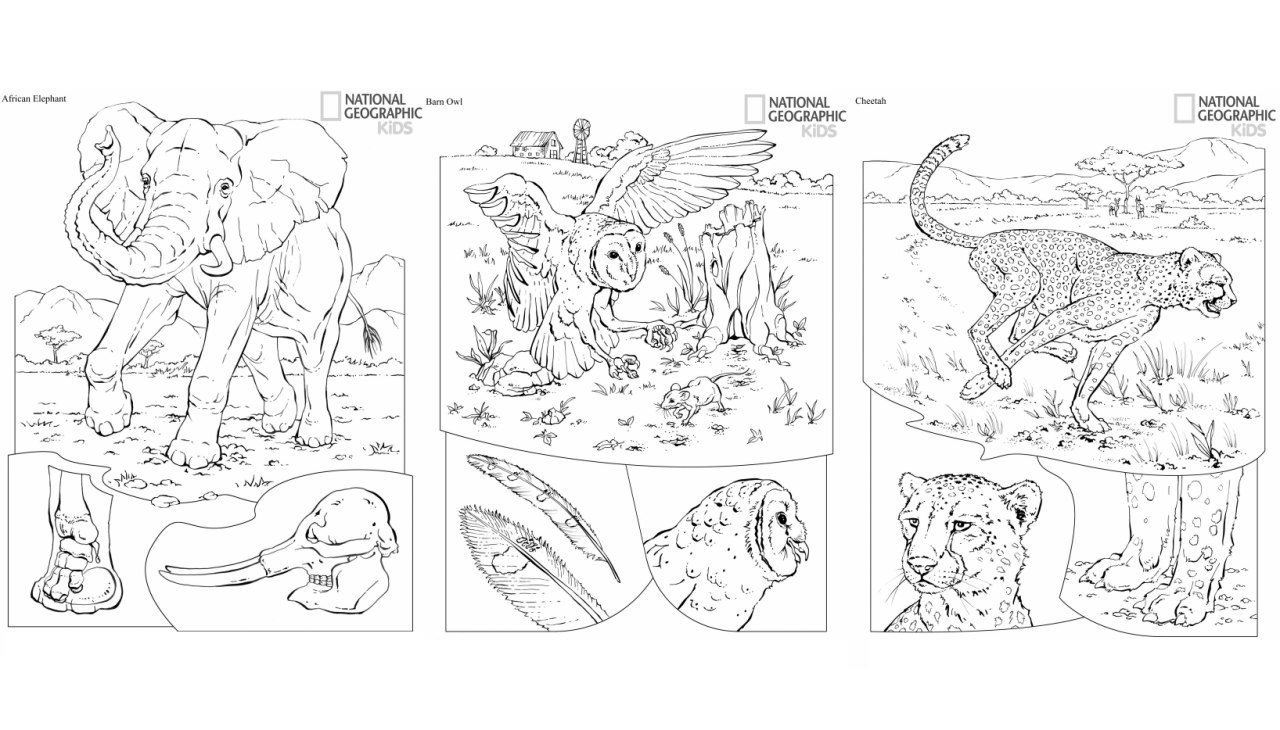 African Elephant

NATIONAL GEOGRAPHIC KiDS

Barn Owl

NATIONAL GEOGRAPHIC KiDS

Cheetah

NATIONAL GEOGRAPHIC KiDS